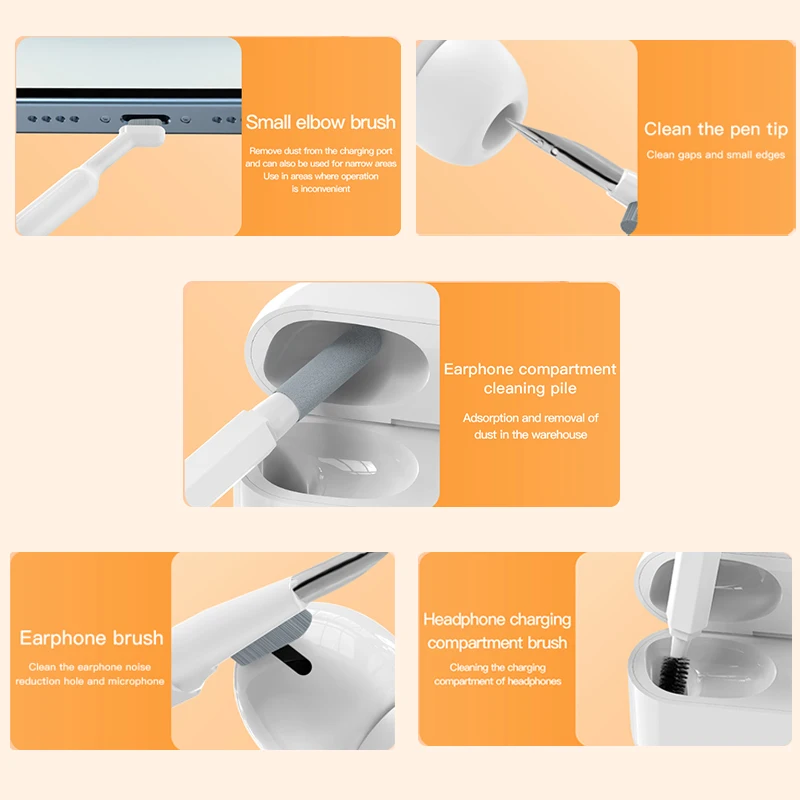 Small elbow brush

Remove dust from the charging port and can also be used for narrow areas Use in areas where operation is inconvenient

Clean the pen tip

Clean gaps and small edges

Earphone compartment cleaning pile

Adsorption and removal of dust in the warehouse

Earphone brush

Clean the earphone noise reduction hole and microphone

Headphone charging compartment brush

Cleaning the charging compartment of headphones