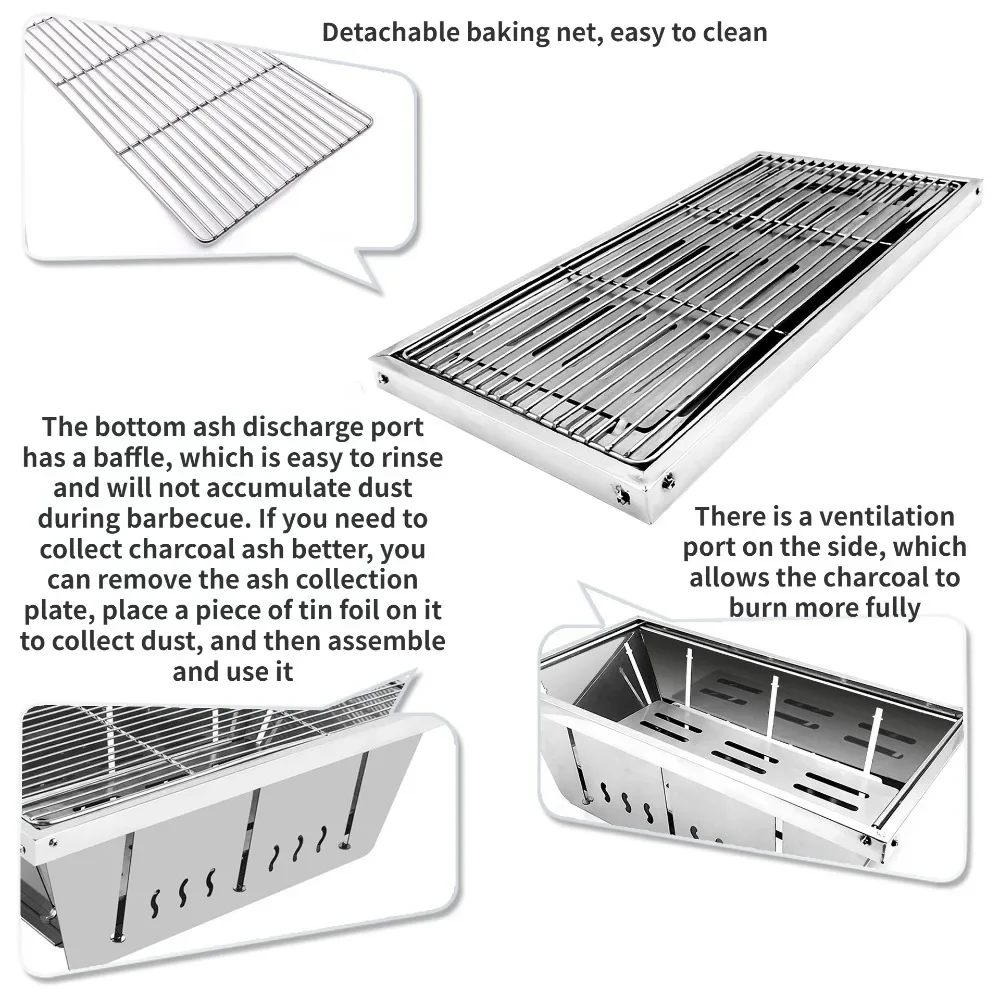 Detachable baking net, easy to clean

The bottom ash discharge port has a baffle, which is easy to rinse and will not accumulate dust during barbecue. If you need to collect charcoal ash better, you can remove the ash collection plate, place a piece of tin foil on it to collect dust, and then assemble and use it

There is a ventilation port on the side, which allows the charcoal to burn more fully