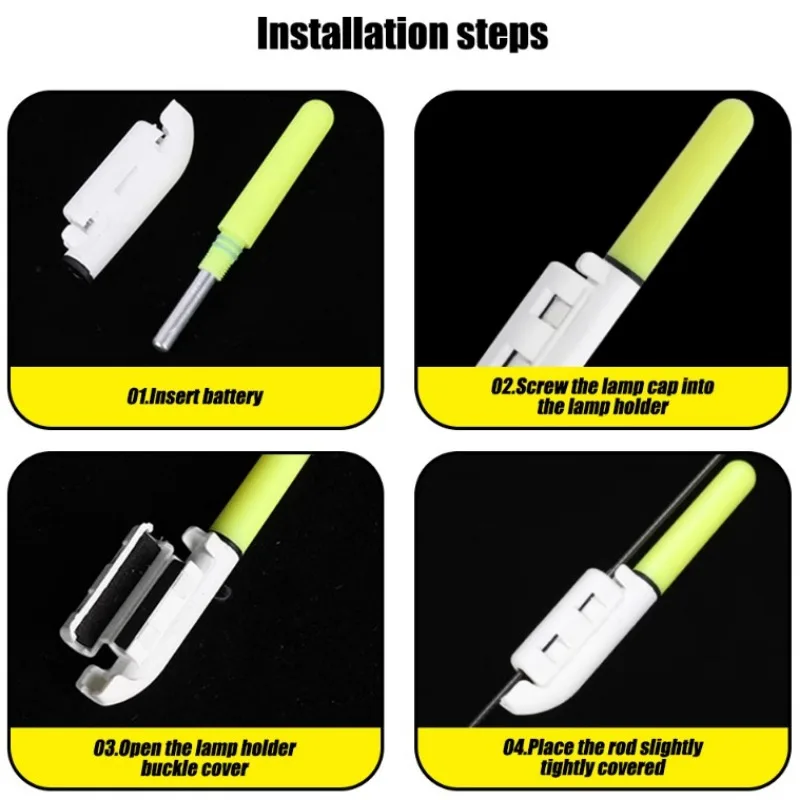 Installation steps

01.Insert battery

02.Screw the lamp cap into the lamp holder

03.Open the lamp holder buckle cover

04.Place the rod slightly tightly covered