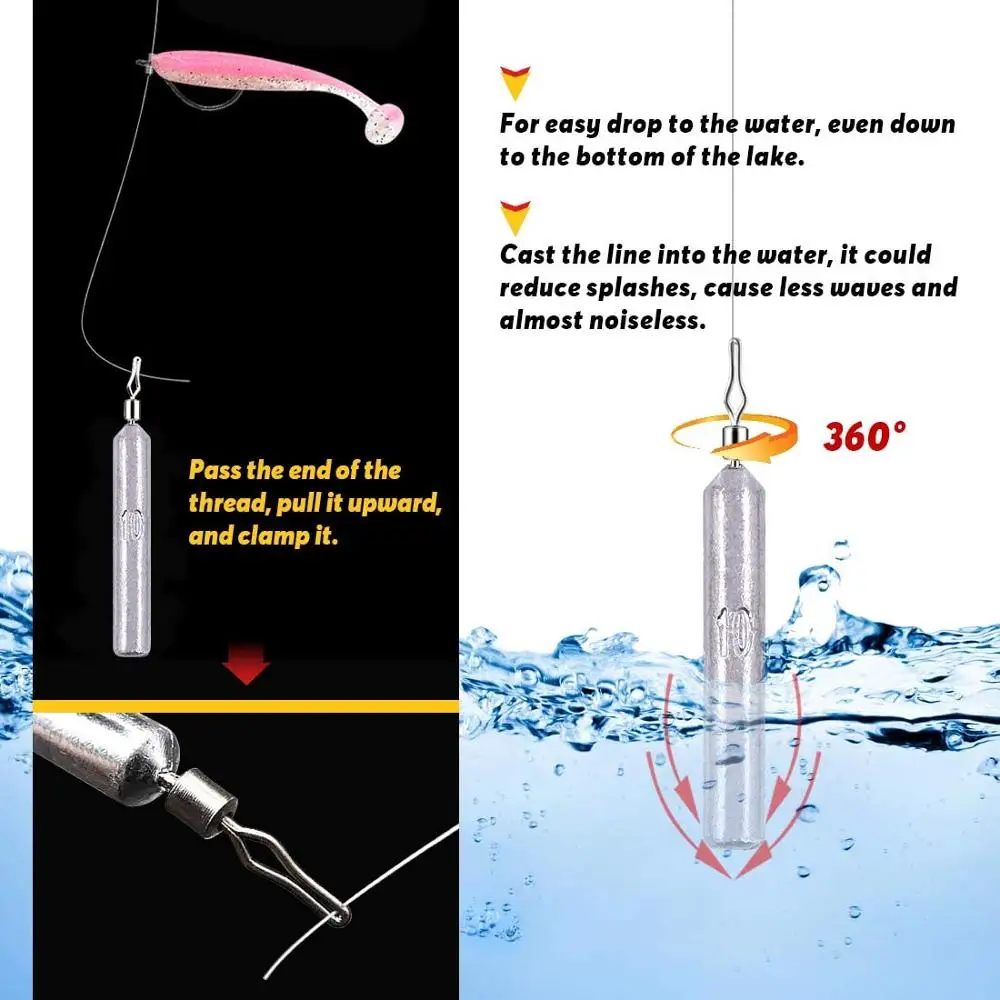 Pass the end of the thread, pull it upward, and clamp it.

10

For easy drop to the water, even down to the bottom of the lake.

Cast the line into the water, it could reduce splashes, cause less waves and almost noiseless.

360°

10