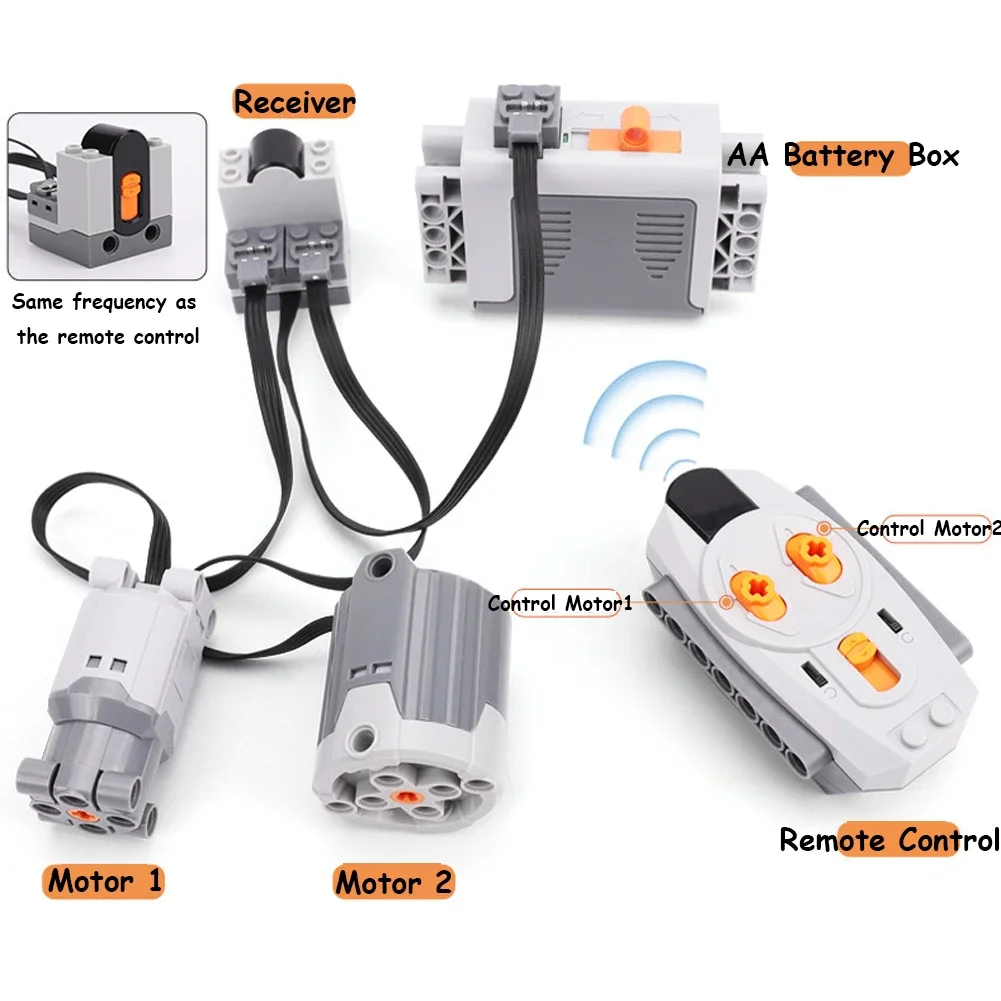 Receiver

AA Battery Box

Same frequency as the remote control

Control Motor2

Control Motor1

Motor 1

Motor 2

Remote Control