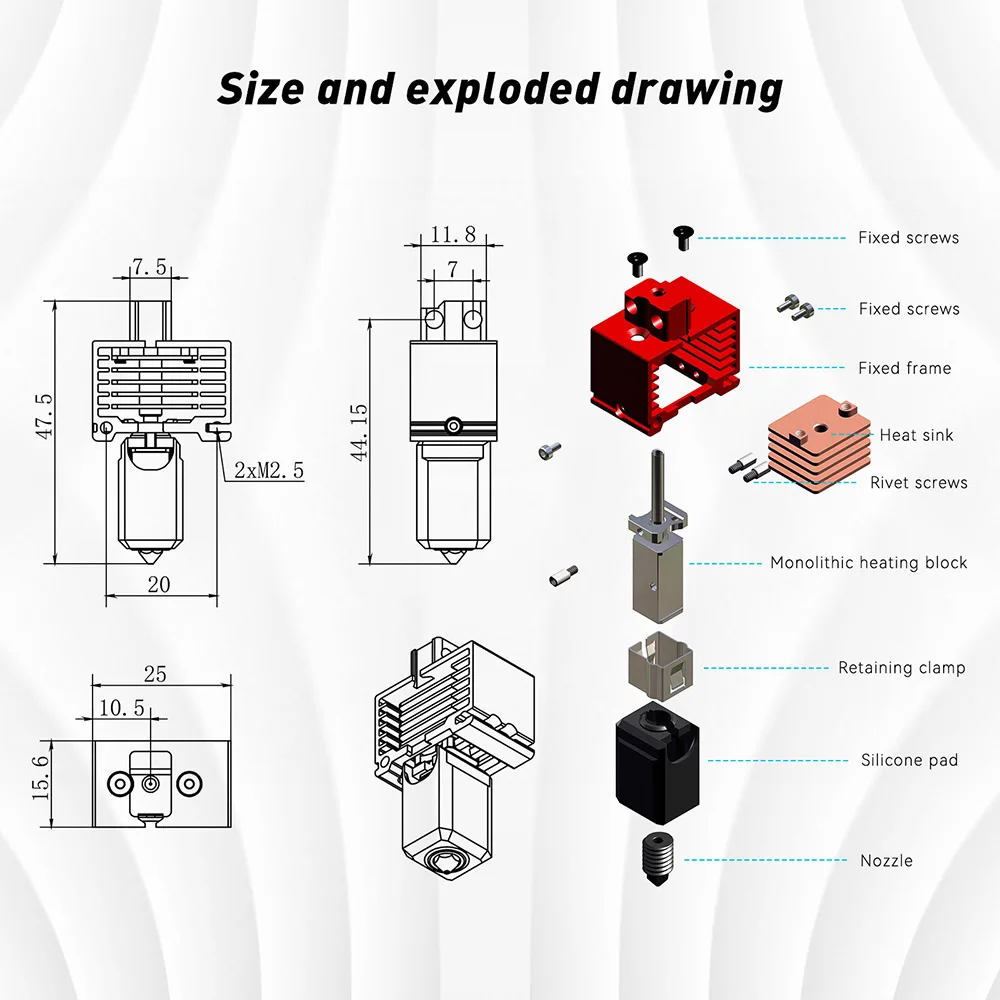 Size and exploded drawing

7.5
47.5
2xM2.5
20

11.8
7
44.15

25
10.5
15.6

Fixed screws
Fixed screws
Fixed frame
Heat sink
Rivet screws
Monolithic heating block
Retaining clamp
Silicone pad
Nozzle