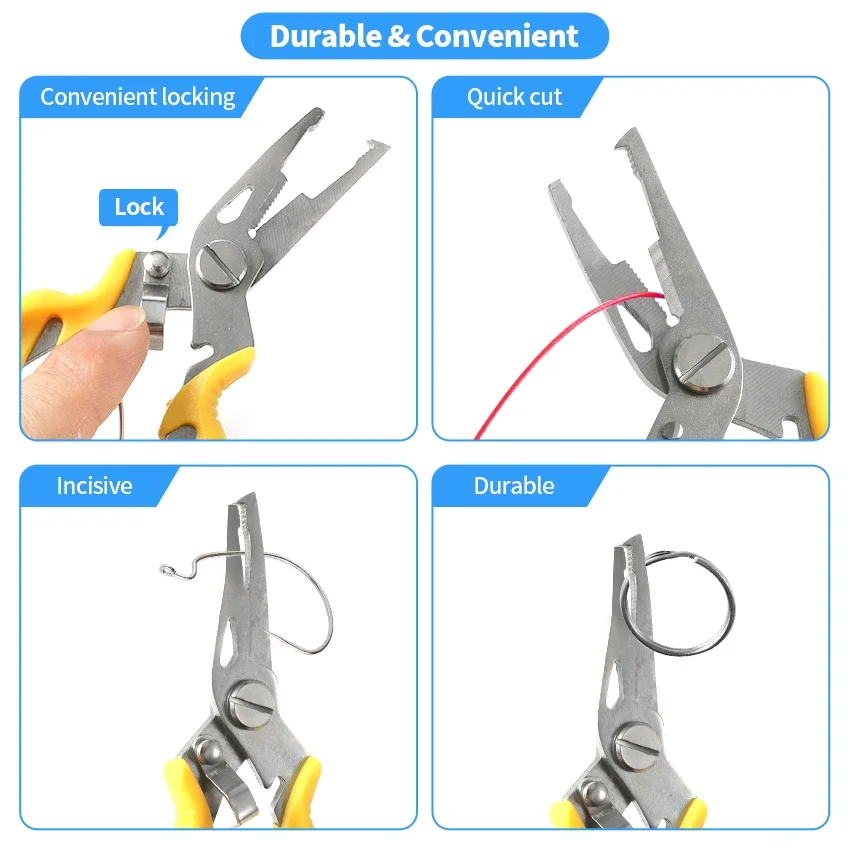 Durable & Convenient

Convenient locking

Lock

Quick cut

Incisive

Durable