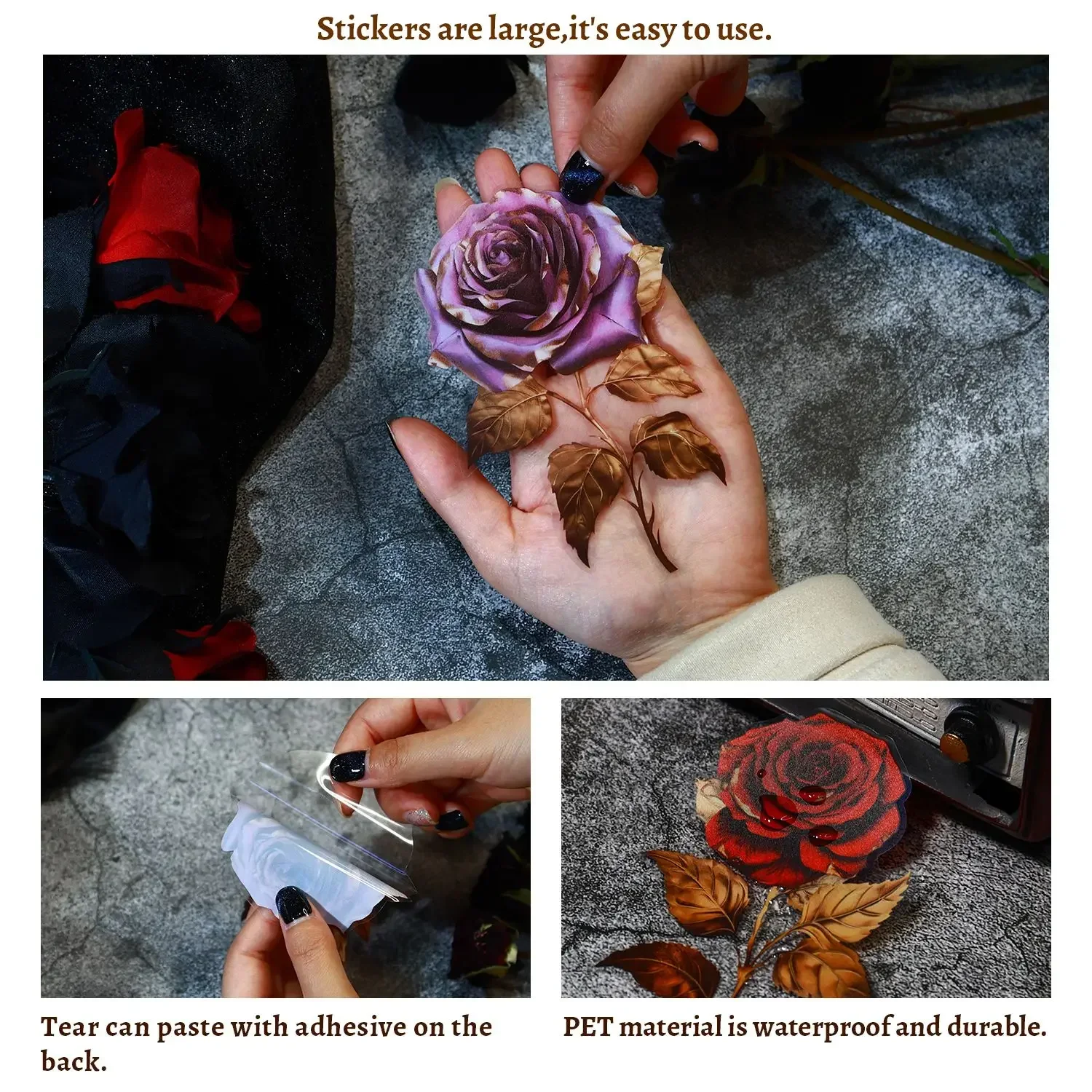 Stickers are large,it's easy to use.

Tear can paste with adhesive on the back.

PET material is waterproof and durable.