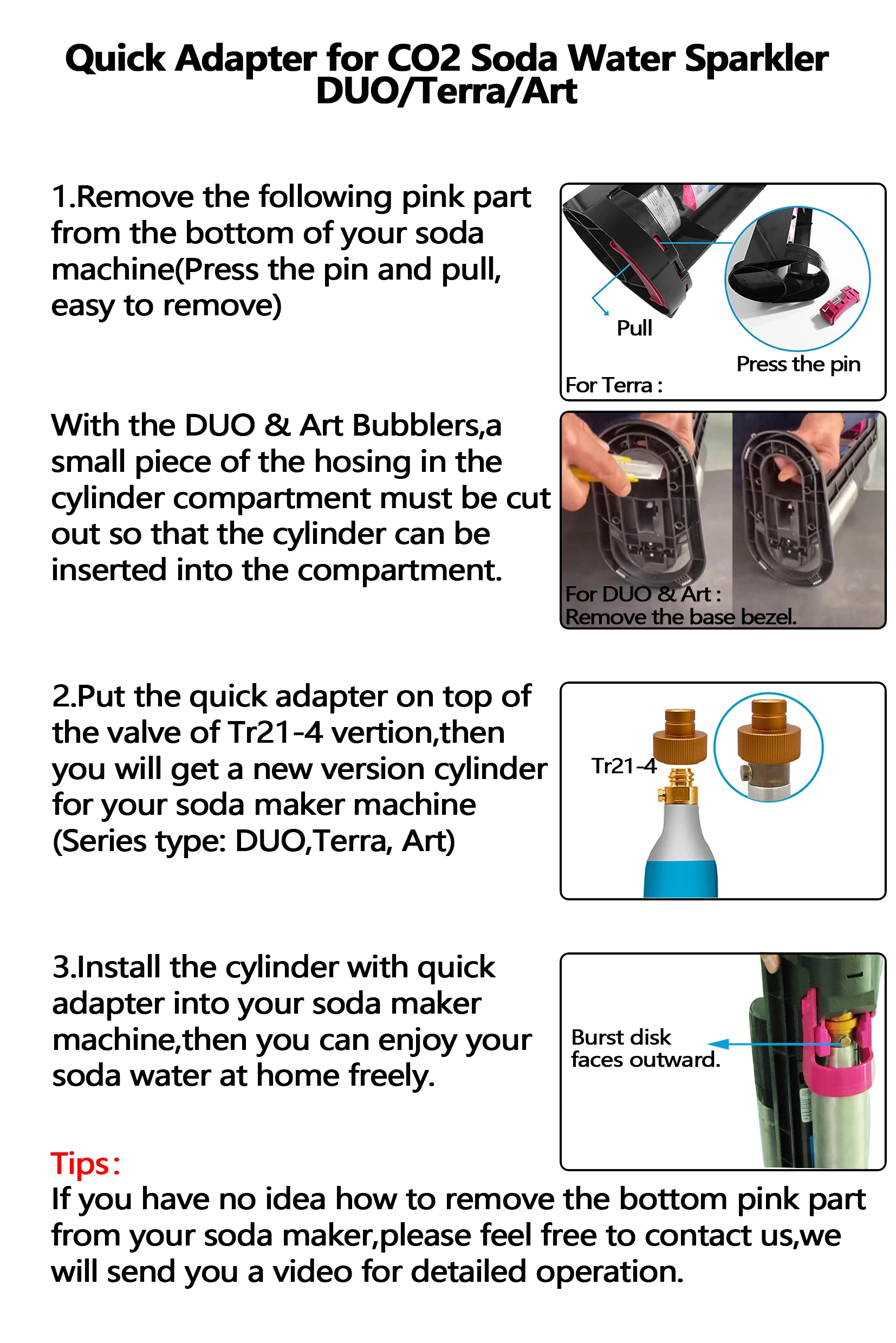 Quick Adapter for CO2 Soda Water Sparkler DUO/Terra/Art

1.Remove the following pink part from the bottom of your soda machine(Press the pin and pull, easy to remove)

Pull

Press the pin

For Terra :

With the DUO & Art Bubblers,a small piece of the hosing in the cylinder compartment must be cut out so that the cylinder can be inserted into the compartment.

For DUO & Art :
Remove the base bezel.

2.Put the quick adapter on top of the valve of Tr21-4 vertion,then you will get a new version cylinder for your soda maker machine (Series type: DUO,Terra, Art)

Tr21-4

3.Install the cylinder with quick adapter into your soda maker machine,then you can enjoy your soda water at home freely.

Burst disk faces outward.

Tips:
If you have no idea how to remove the bottom pink part from your soda maker,please feel free to contact us,we will send you a video for detailed operation.