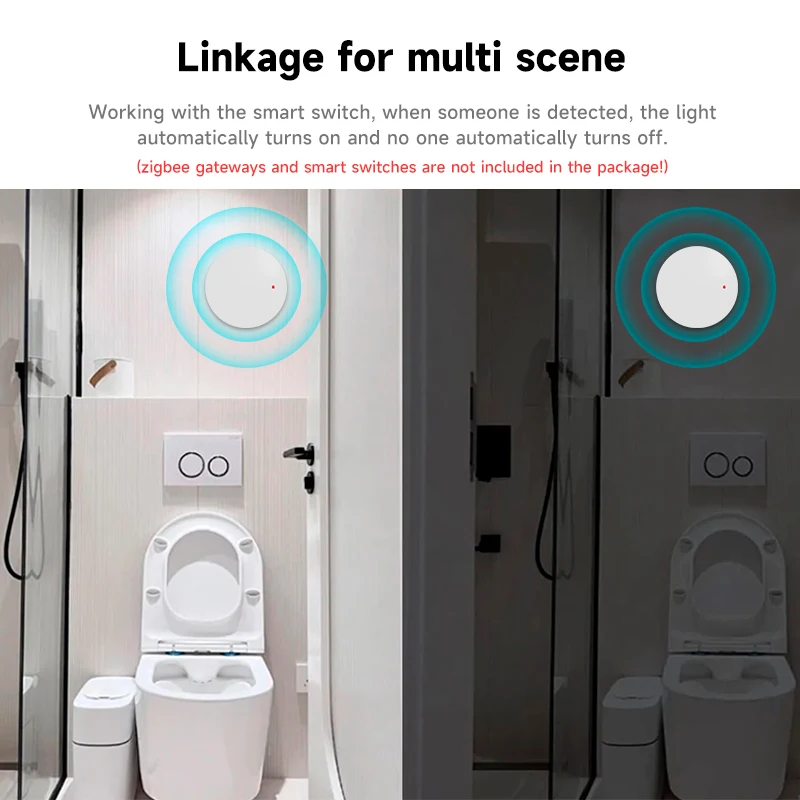 Linkage for multi scene

Working with the smart switch, when someone is detected, the light automatically turns on and no one automatically turns off.

(zigbee gateways and smart switches are not included in the package!)