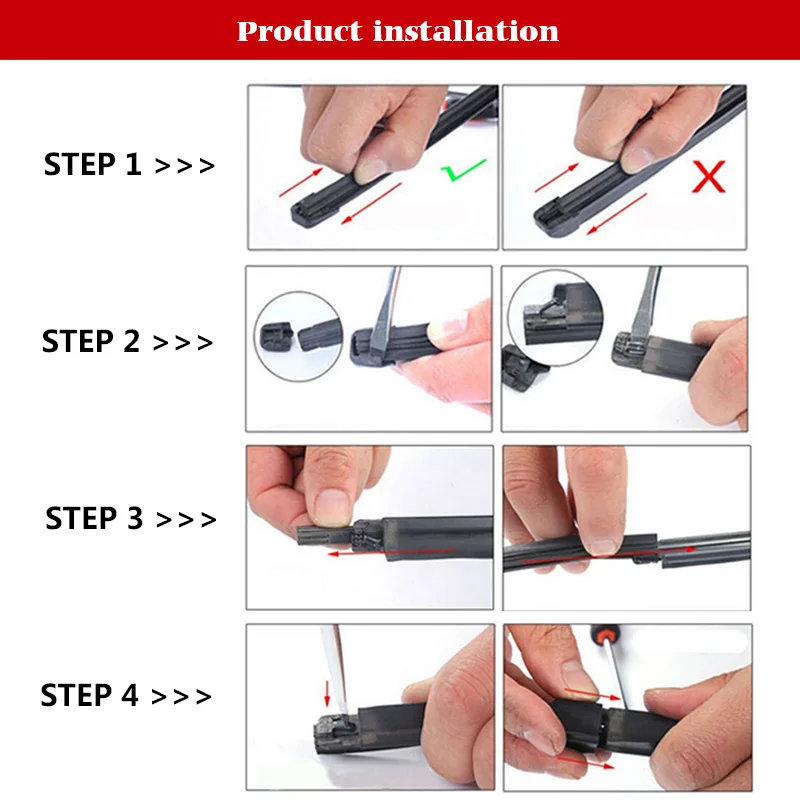 Product installation

STEP 1 >>>

STEP 2 >>>

STEP 3 >>>

STEP 4 >>>