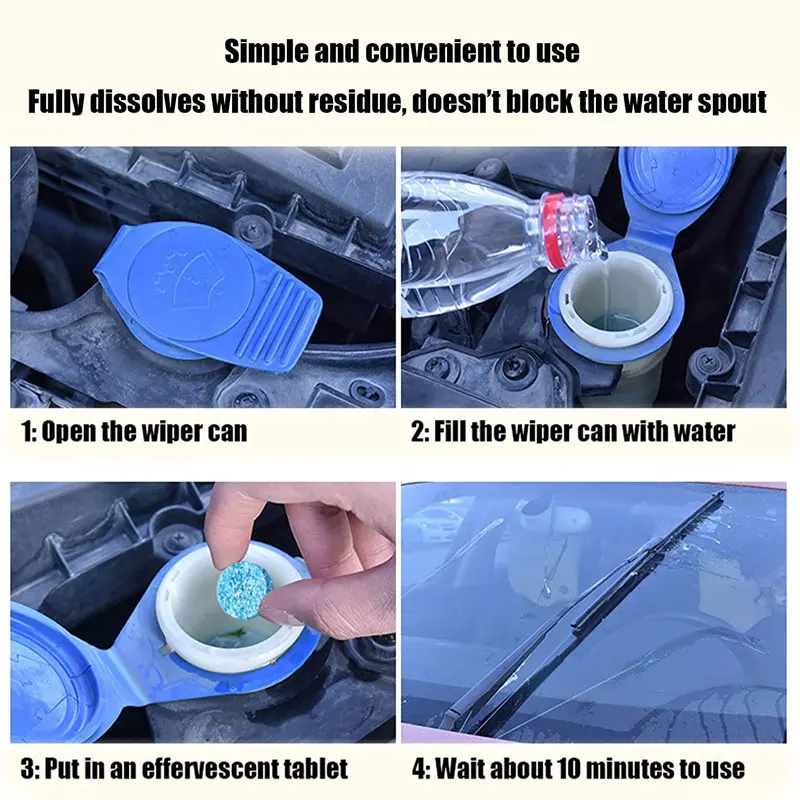 Simple and convenient to use

Fully dissolves without residue, doesn't block the water spout

1: Open the wiper can

2: Fill the wiper can with water

3: Put in an effervescent tablet

4: Wait about 10 minutes to use