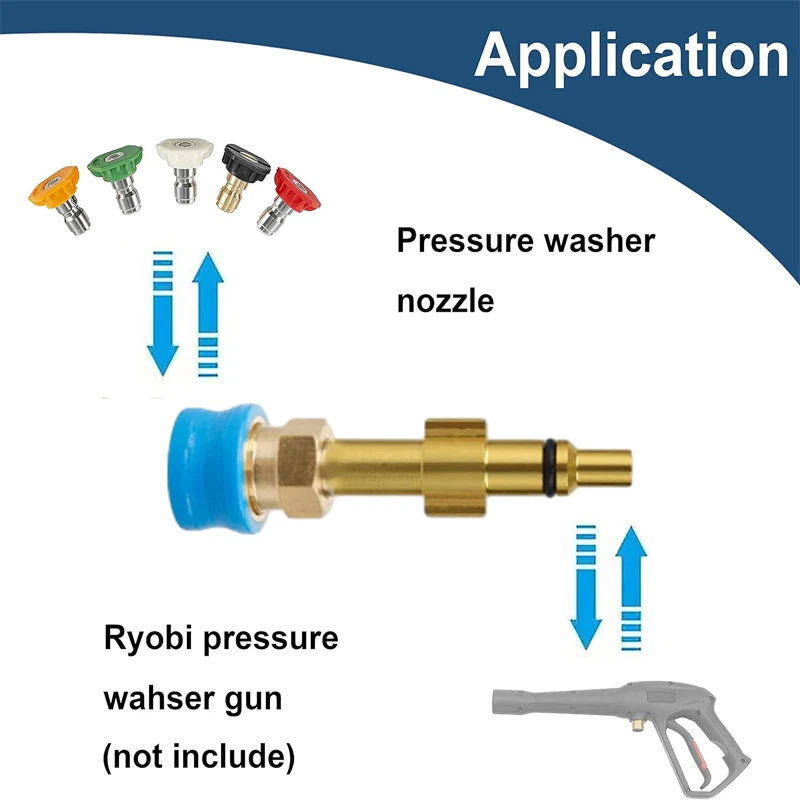 Application

Pressure washer nozzle

Ryobi pressure wahser gun (not include)