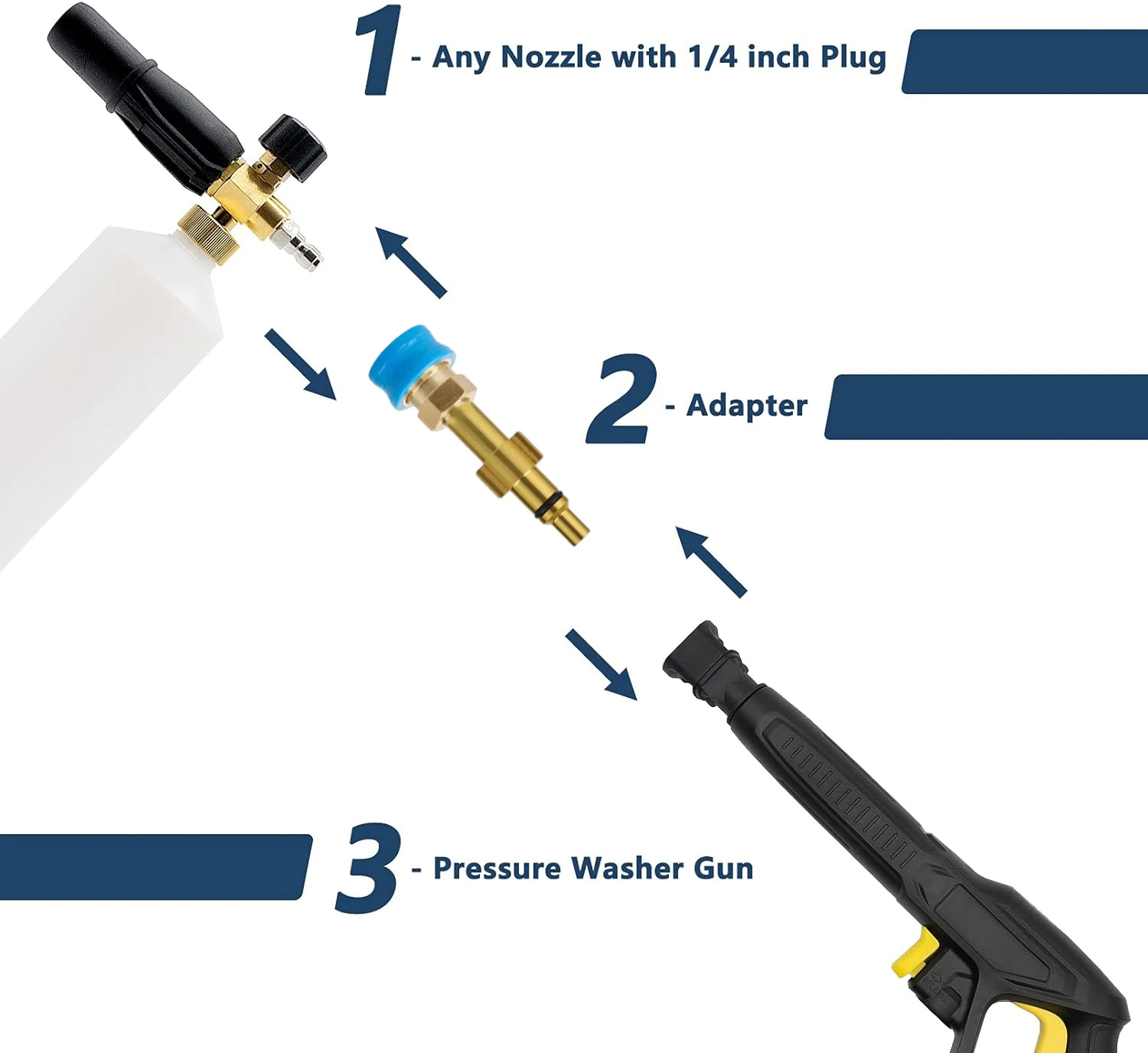 1 - Any Nozzle with 1/4 inch Plug

2 - Adapter

3 - Pressure Washer Gun