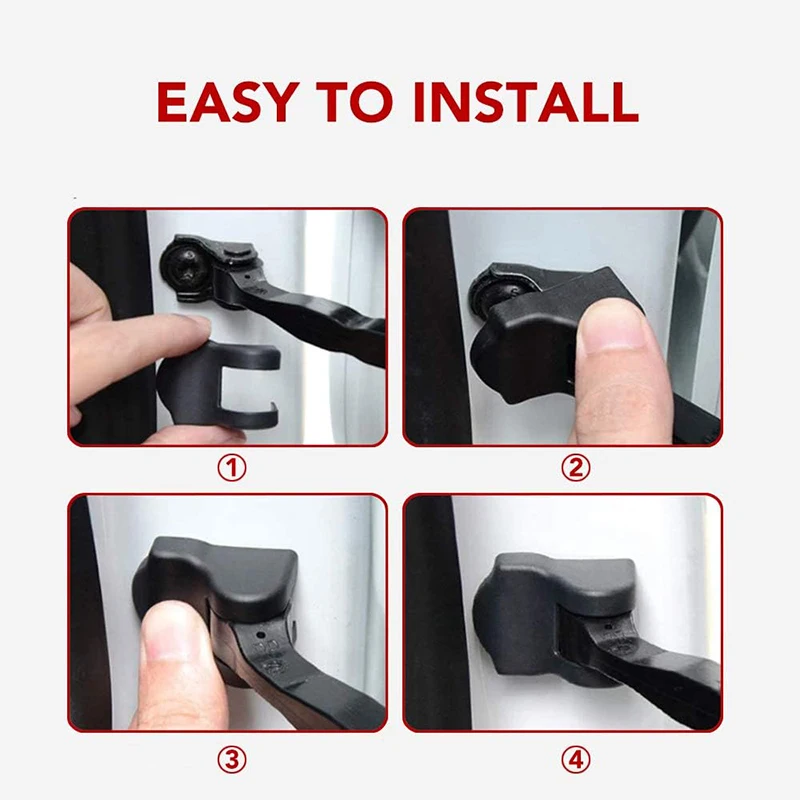 EASY TO INSTALL

①

②

③

④