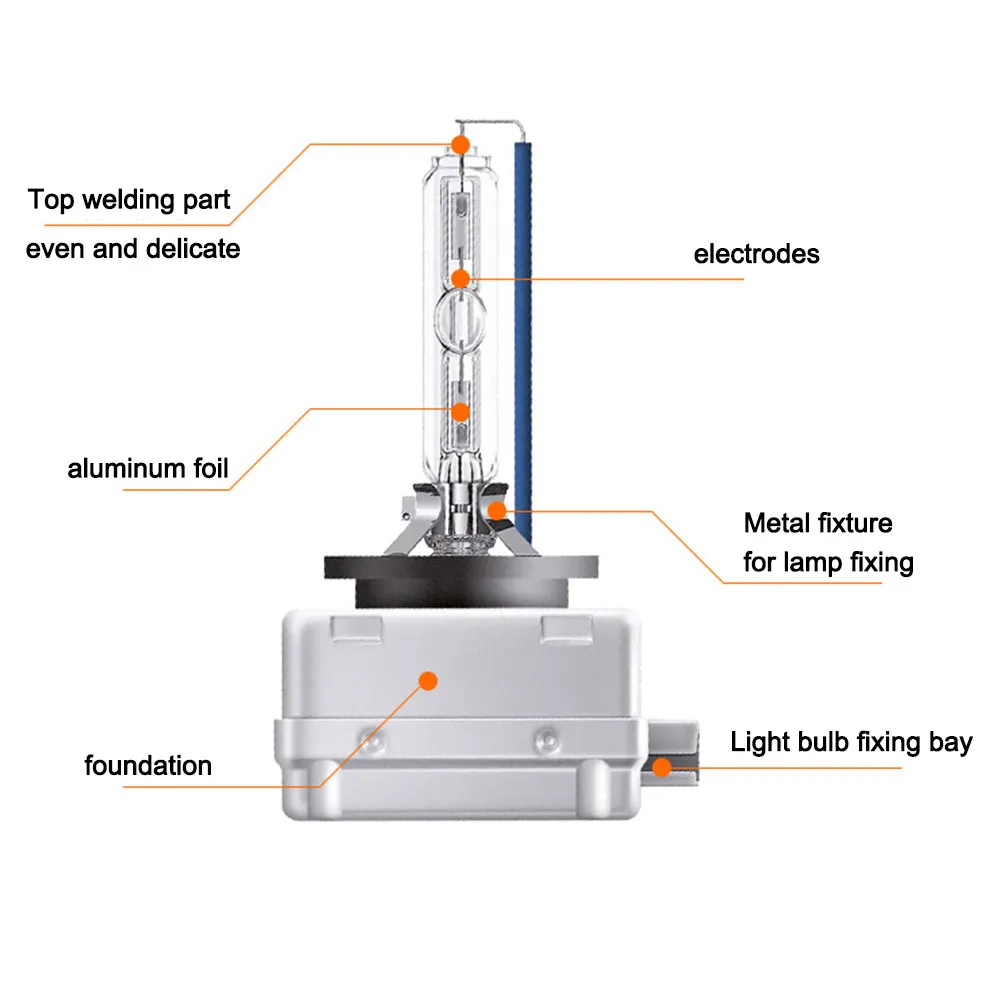 Top welding part
even and delicate

electrodes

aluminum foil

Metal fixture
for lamp fixing

foundation

Light bulb fixing bay