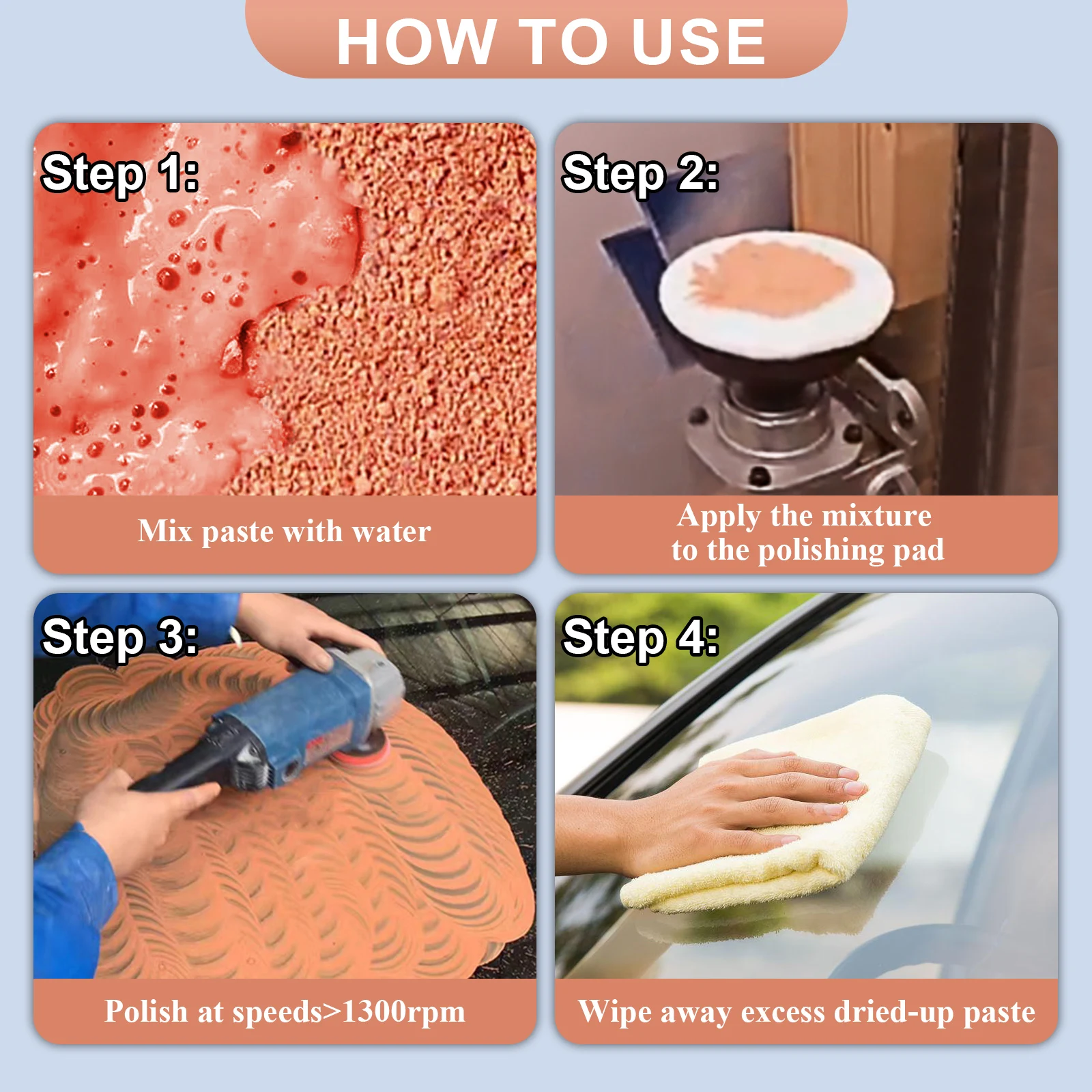 HOW TO USE

Step 1:

Mix paste with water

Step 2:

Apply the mixture to the polishing pad

Step 3:

Polish at speeds>1300rpm

Step 4:

Wipe away excess dried-up paste