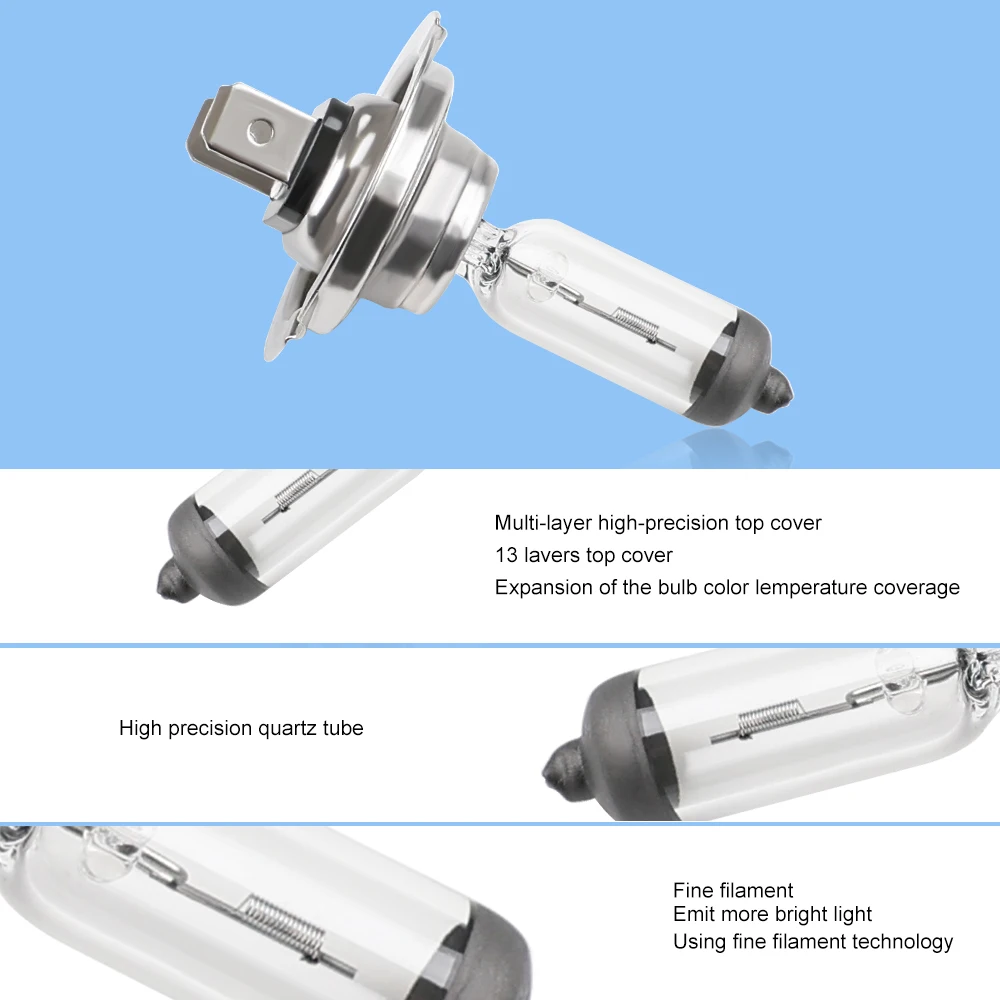 Multi-layer high-precision top cover
13 lavers top cover
Expansion of the bulb color lemperature coverage

High precision quartz tube

Fine filament
Emit more bright light
Using fine filament technology