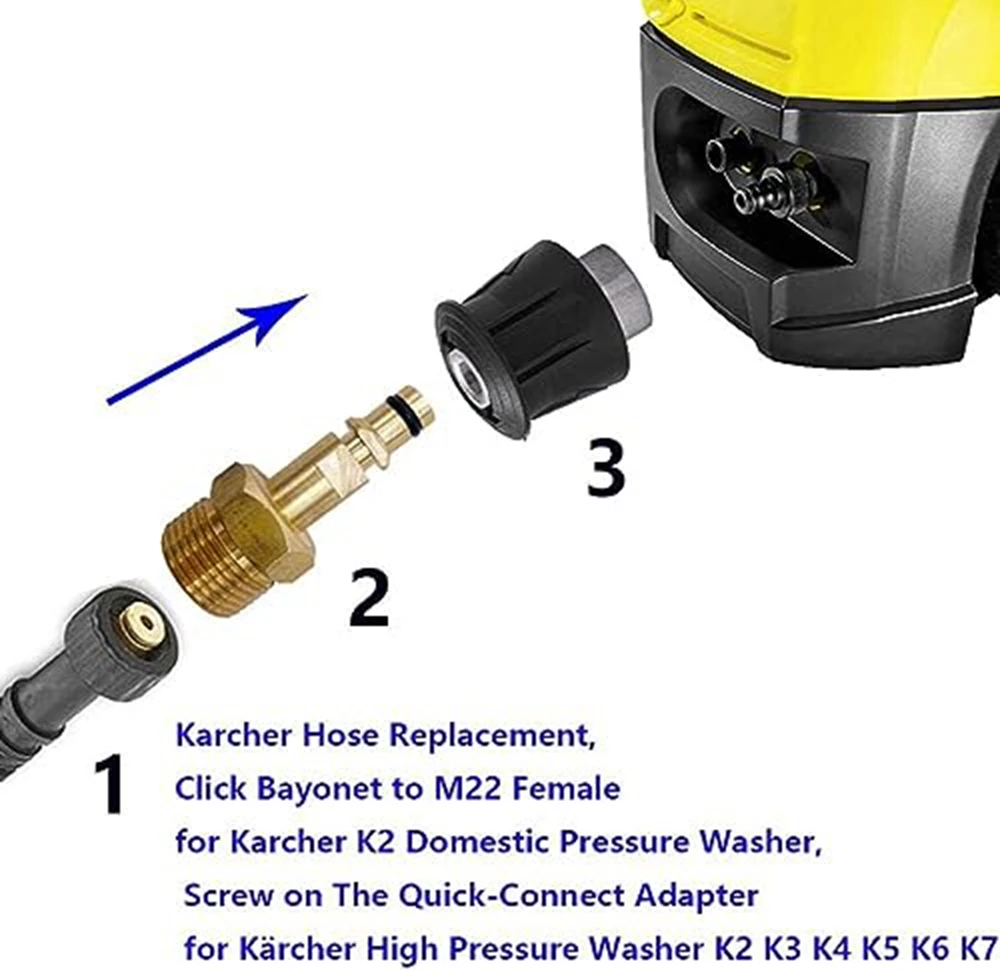 3

2

1

Karcher Hose Replacement,
Click Bayonet to M22 Female
for Karcher K2 Domestic Pressure Washer,
Screw on The Quick-Connect Adapter
for Kärcher High Pressure Washer K2 K3 K4 K5 K6 K7