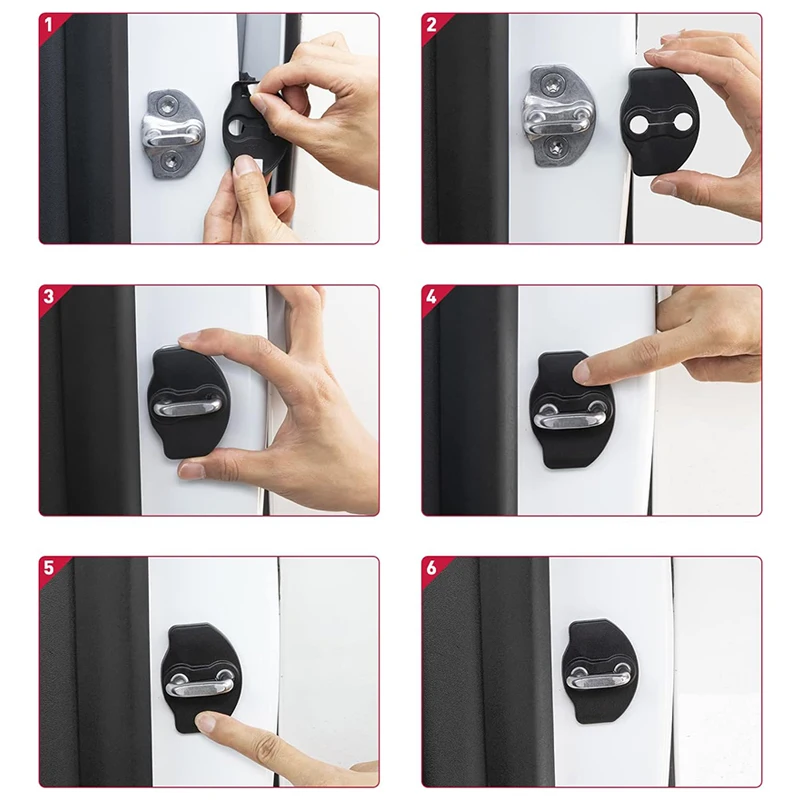 1

2

3

4

5

6