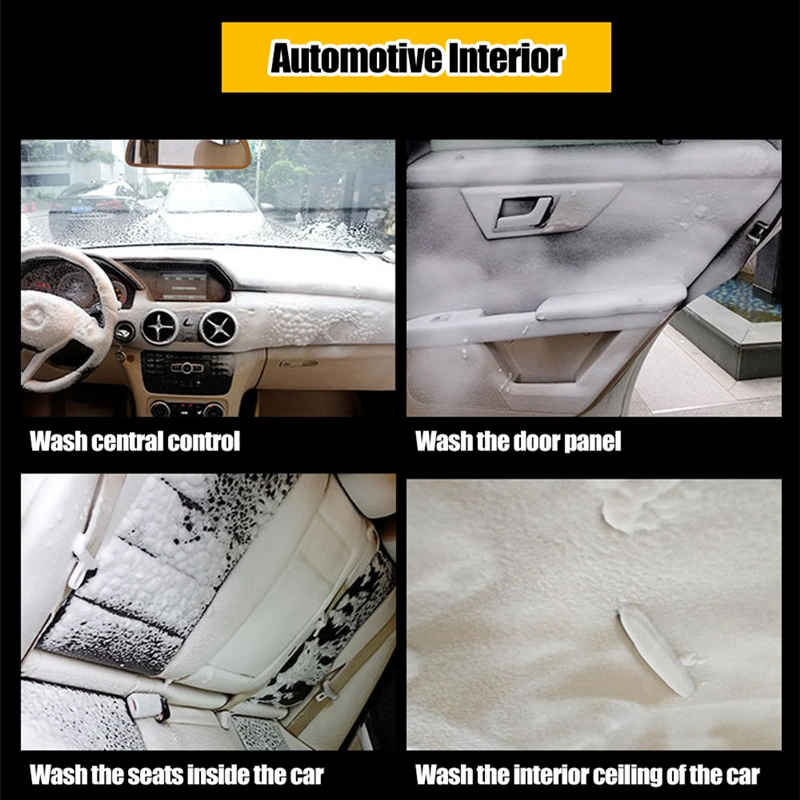 Automotive Interior

Wash central control

Wash the door panel

Wash the seats inside the car

Wash the interior ceiling of the car