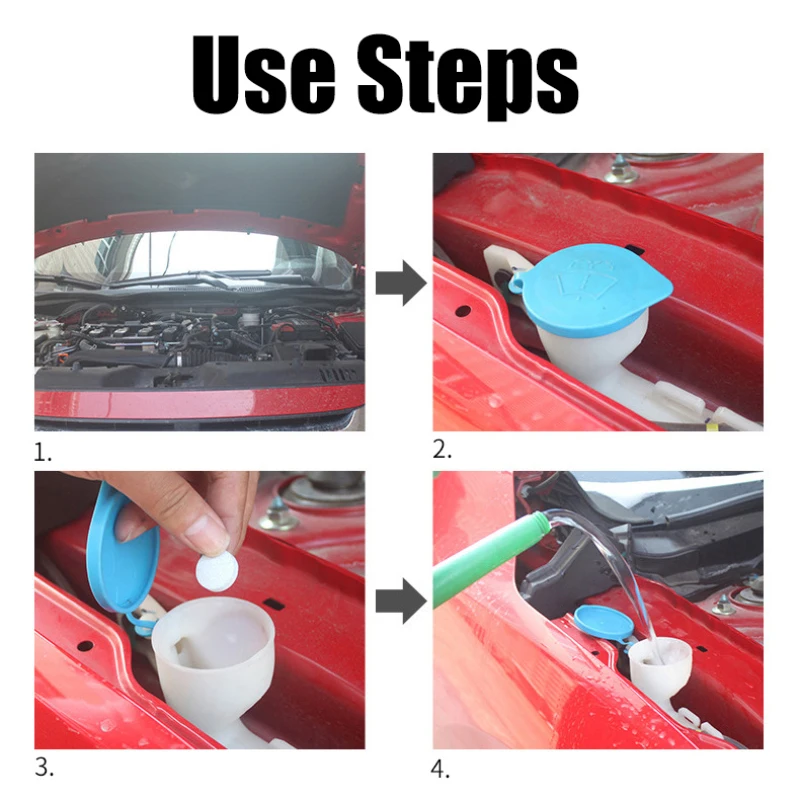 Use Steps

1.

2.

3.

4.