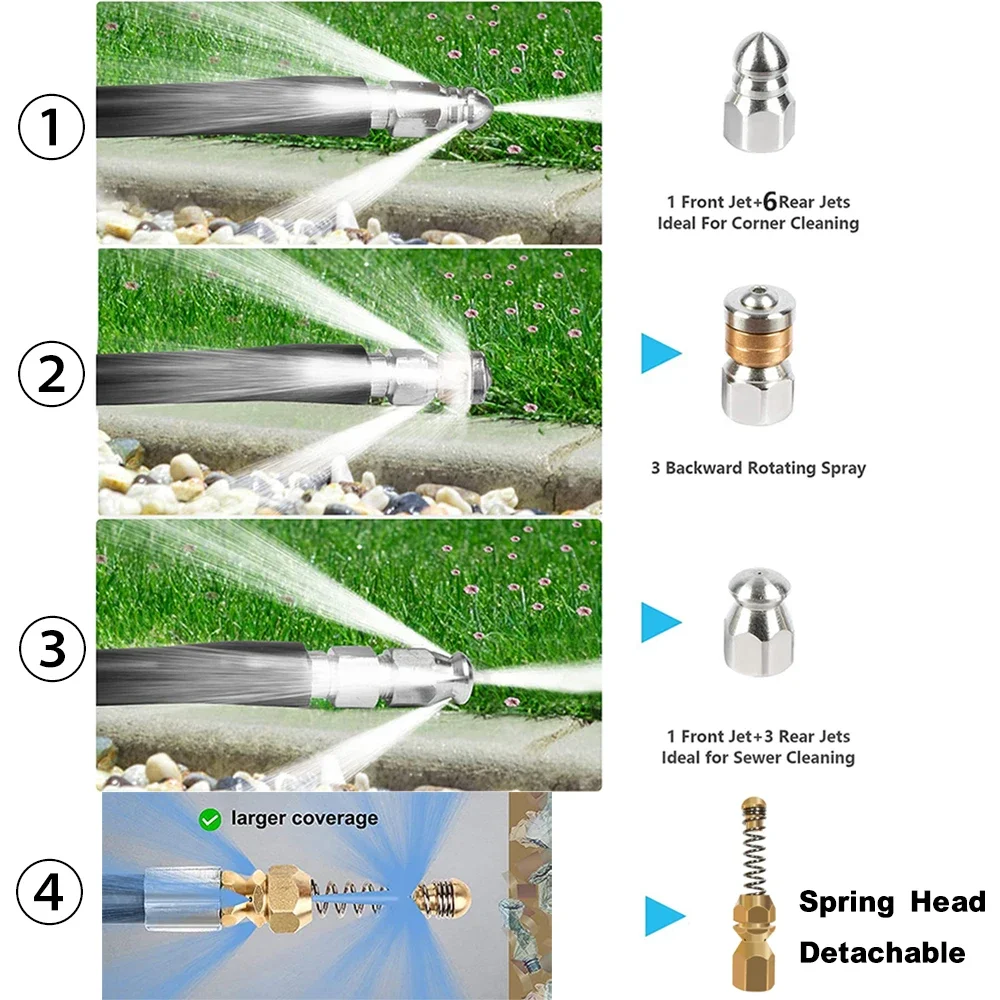 ①

1 Front Jet+6 Rear Jets
Ideal For Corner Cleaning

②

3 Backward Rotating Spray

③

1 Front Jet+3 Rear Jets
Ideal for Sewer Cleaning

④

larger coverage

Spring Head
Detachable