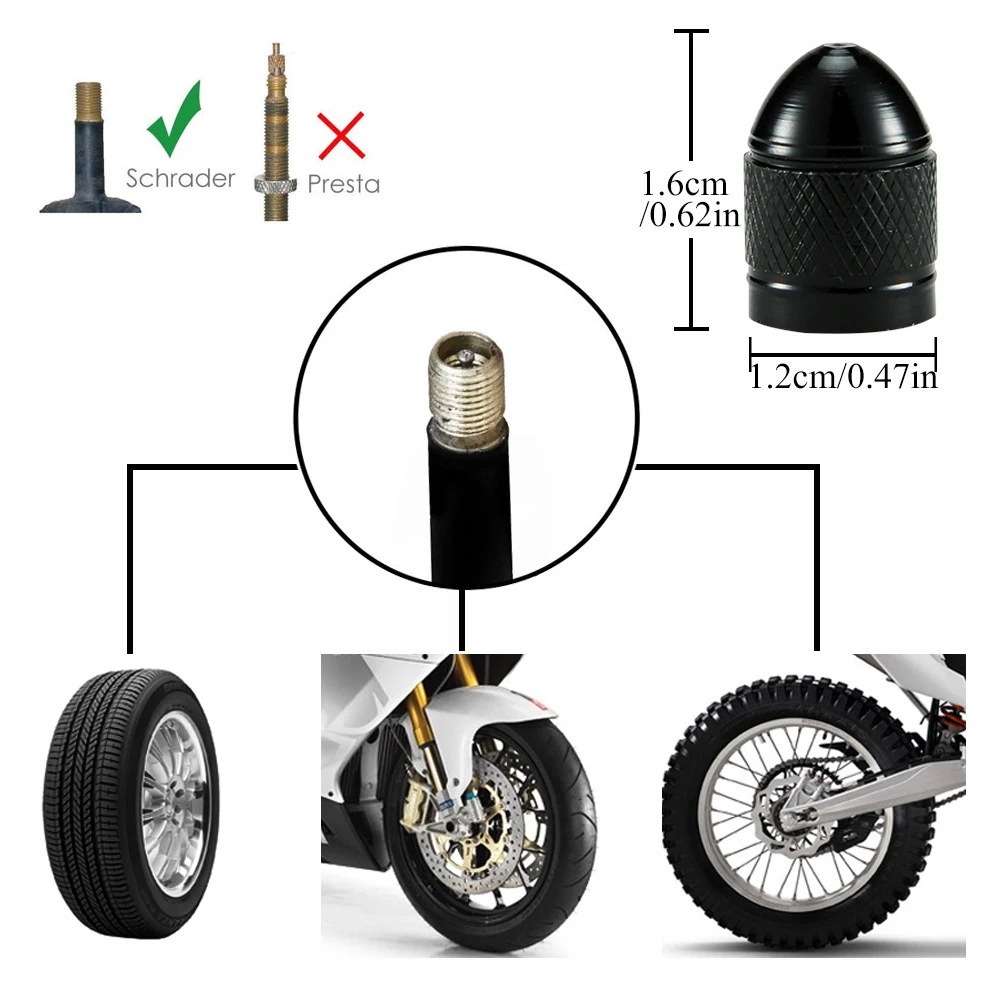 Schrader
Presta

1.6cm
/0.62in

1.2cm/0.47in