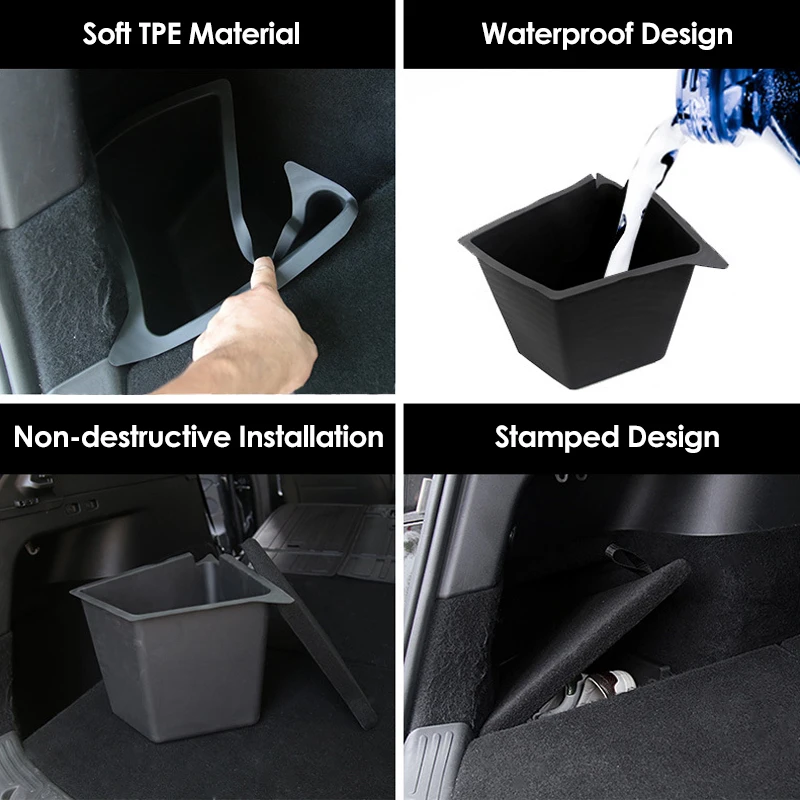 Soft TPE Material

Waterproof Design

Non-destructive Installation

Stamped Design