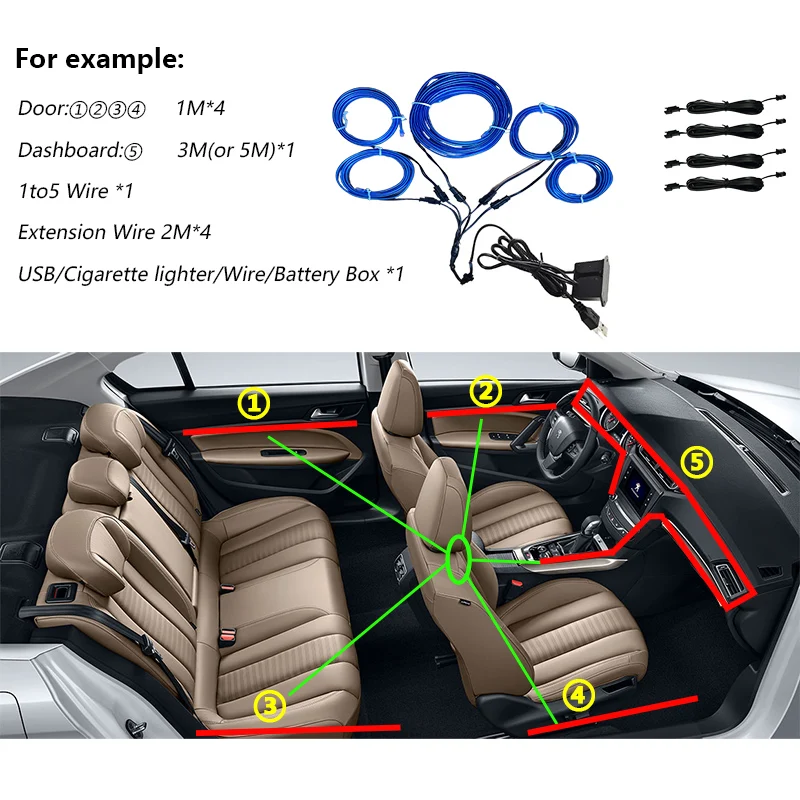 For example:

Door:①②③④ 1M*4

Dashboard:⑤ 3M(or 5M)*1

1to5 Wire *1

Extension Wire 2M*4

USB/Cigarette lighter/Wire/Battery Box *1

①

②

⑤

③

④