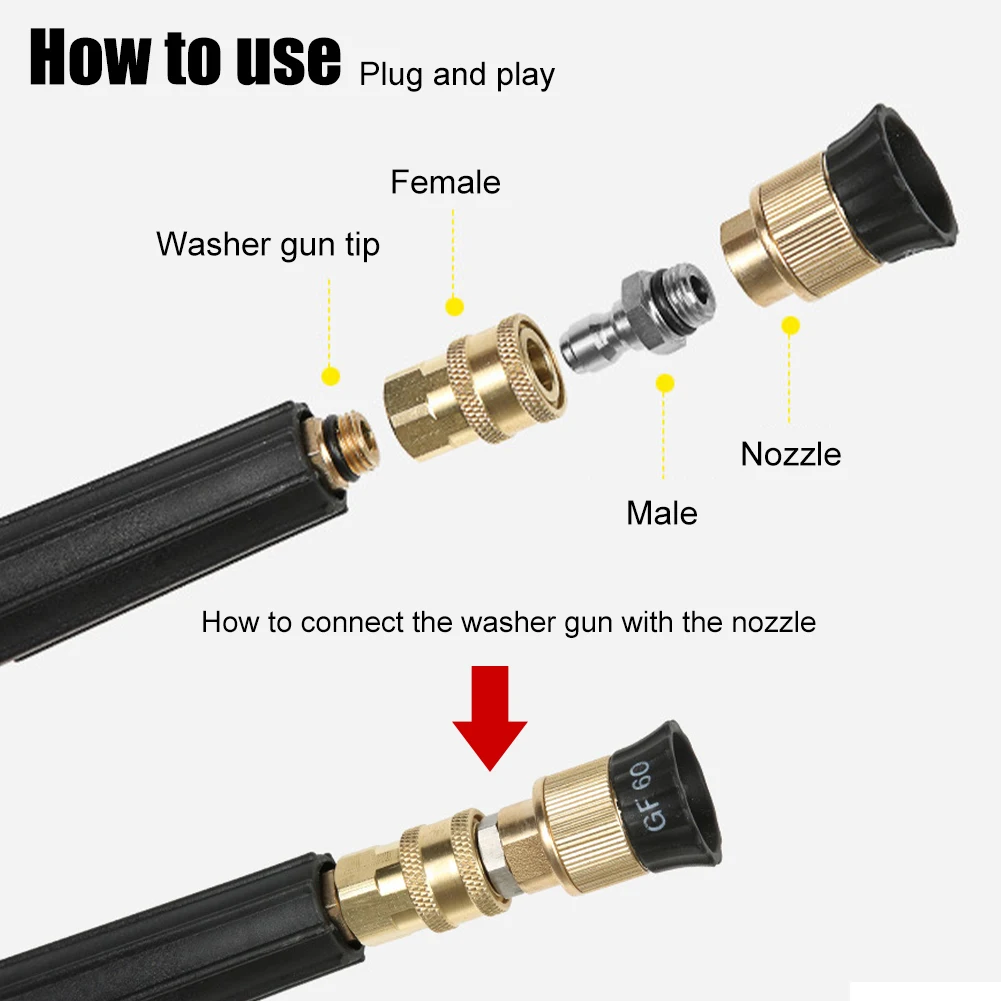 How to use Plug and play

Female

Washer gun tip

Nozzle

Male

How to connect the washer gun with the nozzle

GF 60