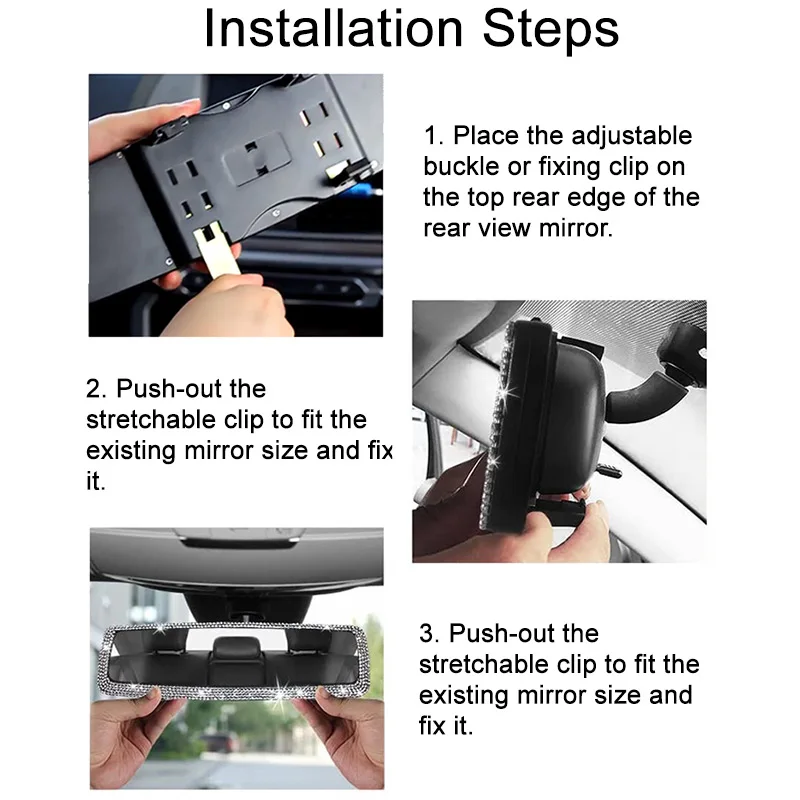 Installation Steps

1. Place the adjustable buckle or fixing clip on the top rear edge of the rear view mirror.

2. Push-out the stretchable clip to fit the existing mirror size and fix it.

3. Push-out the stretchable clip to fit the existing mirror size and fix it.