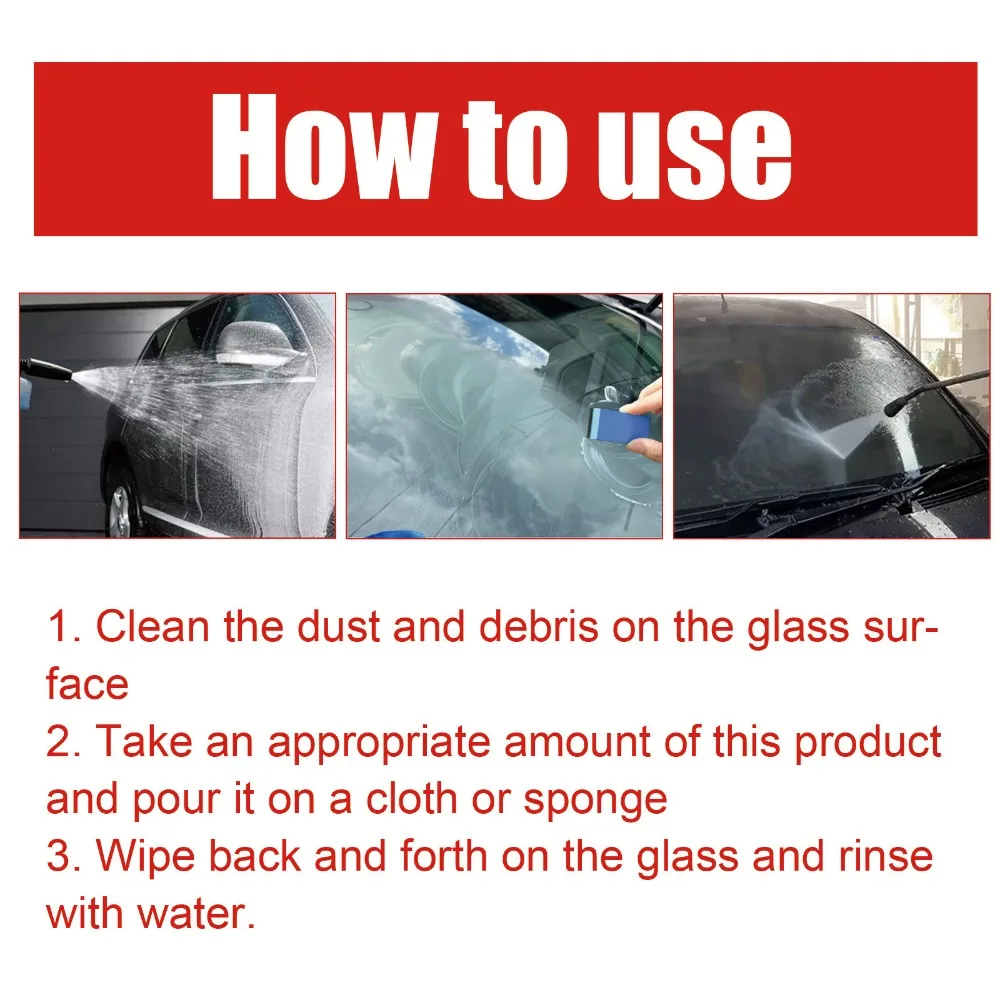 How to use

1. Clean the dust and debris on the glass surface
2. Take an appropriate amount of this product and pour it on a cloth or sponge
3. Wipe back and forth on the glass and rinse with water.