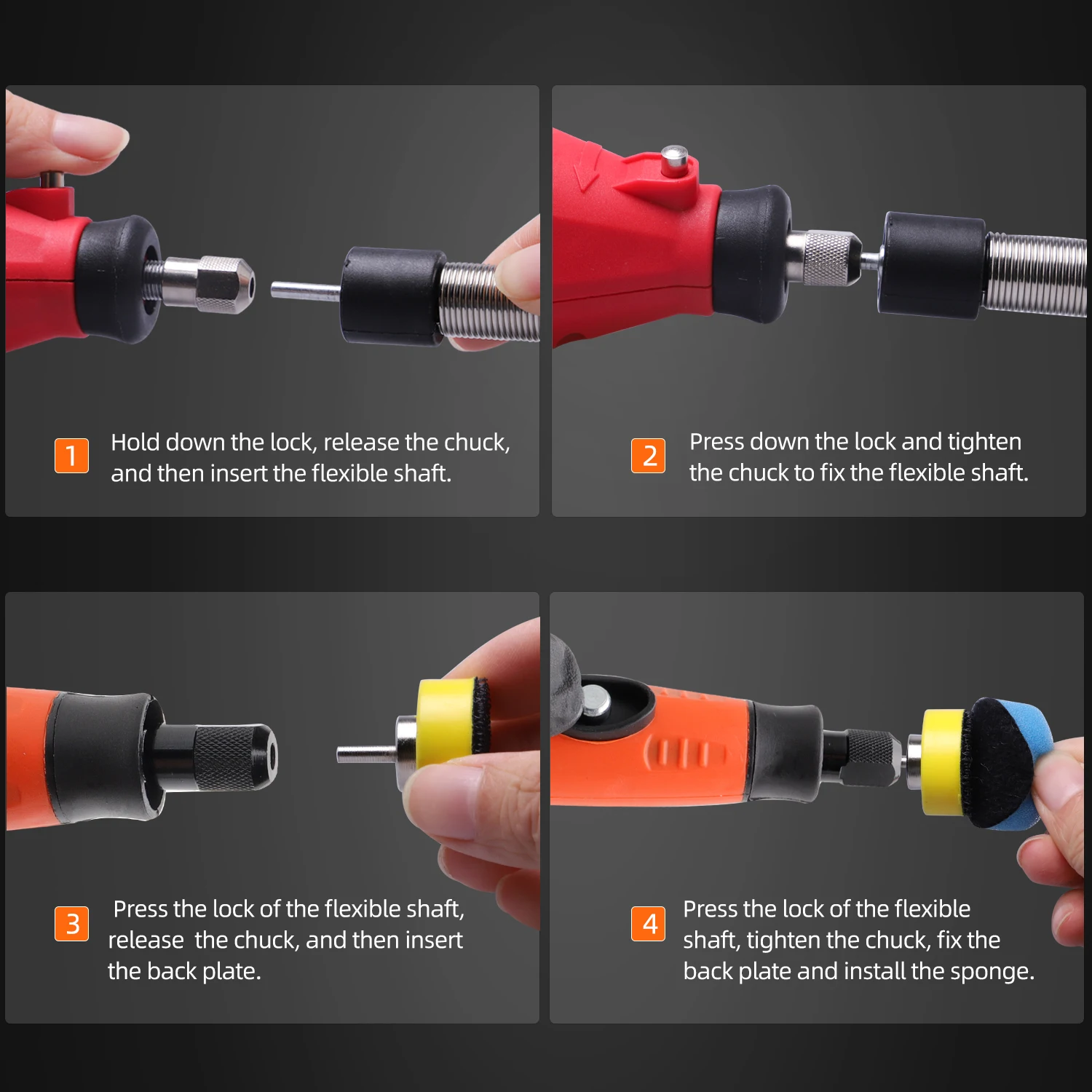 1 Hold down the lock, release the chuck, and then insert the flexible shaft.

2 Press down the lock and tighten the chuck to fix the flexible shaft.

3 Press the lock of the flexible shaft, release the chuck, and then insert the back plate.

4 Press the lock of the flexible shaft, tighten the chuck, fix the back plate and install the sponge.