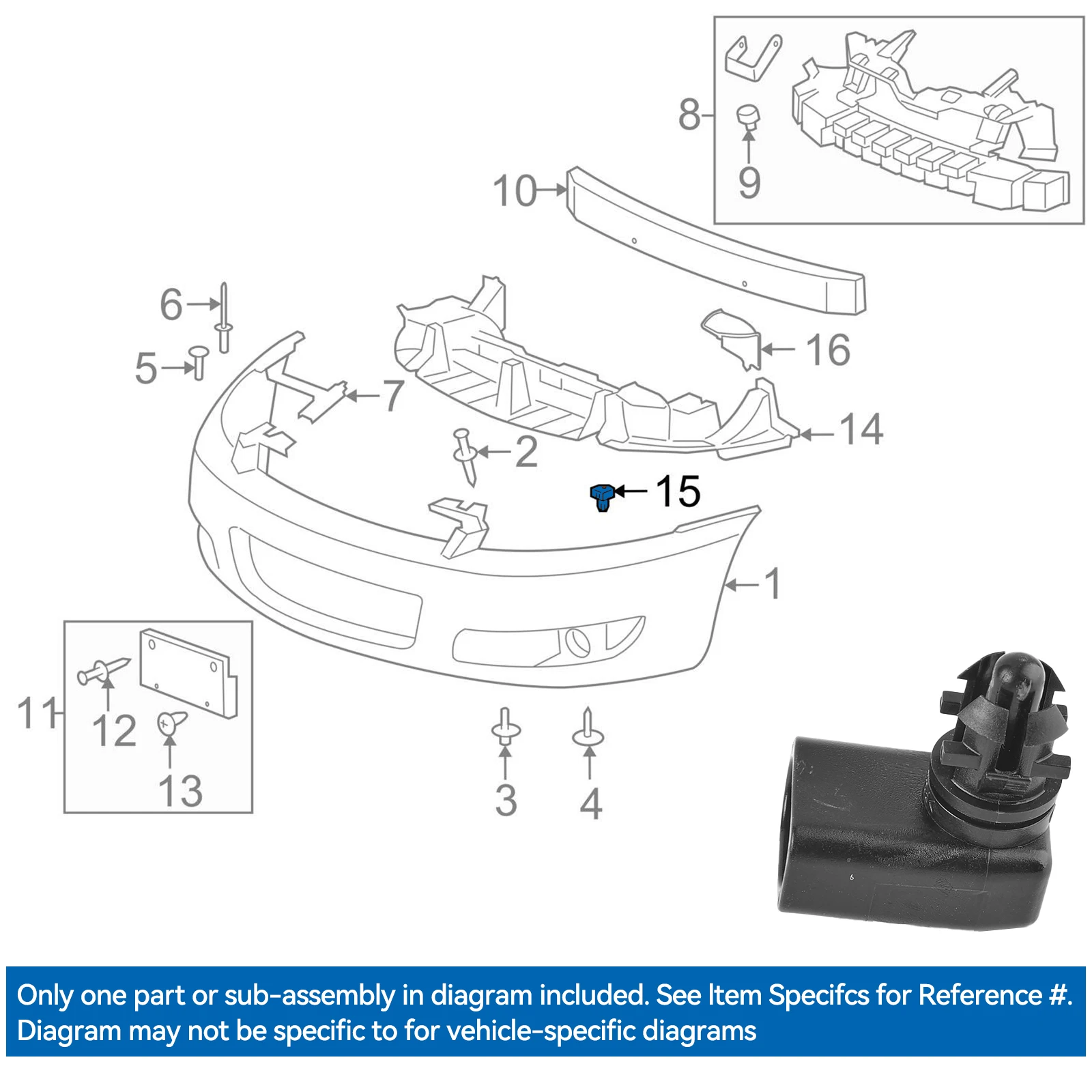 8
9
10
6
5
7
16
14
2
15
1
11
12
13
3
4

Only one part or sub-assembly in diagram included. See Item Specifcs for Reference #. Diagram may not be specific to for vehicle-specific diagrams