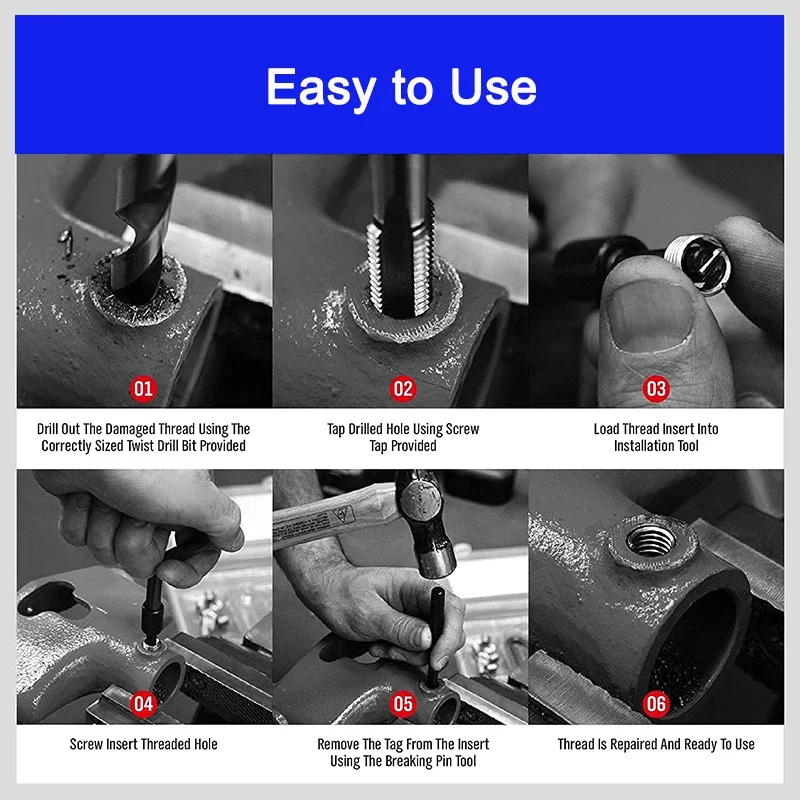 Easy to Use

01

Drill Out The Damaged Thread Using The Correctly Sized Twist Drill Bit Provided

02

Tap Drilled Hole Using Screw Tap Provided

03

Load Thread Insert Into Installation Tool

04

Screw Insert Threaded Hole

05

Remove The Tag From The Insert Using The Breaking Pin Tool

06

Thread Is Repaired And Ready To Use