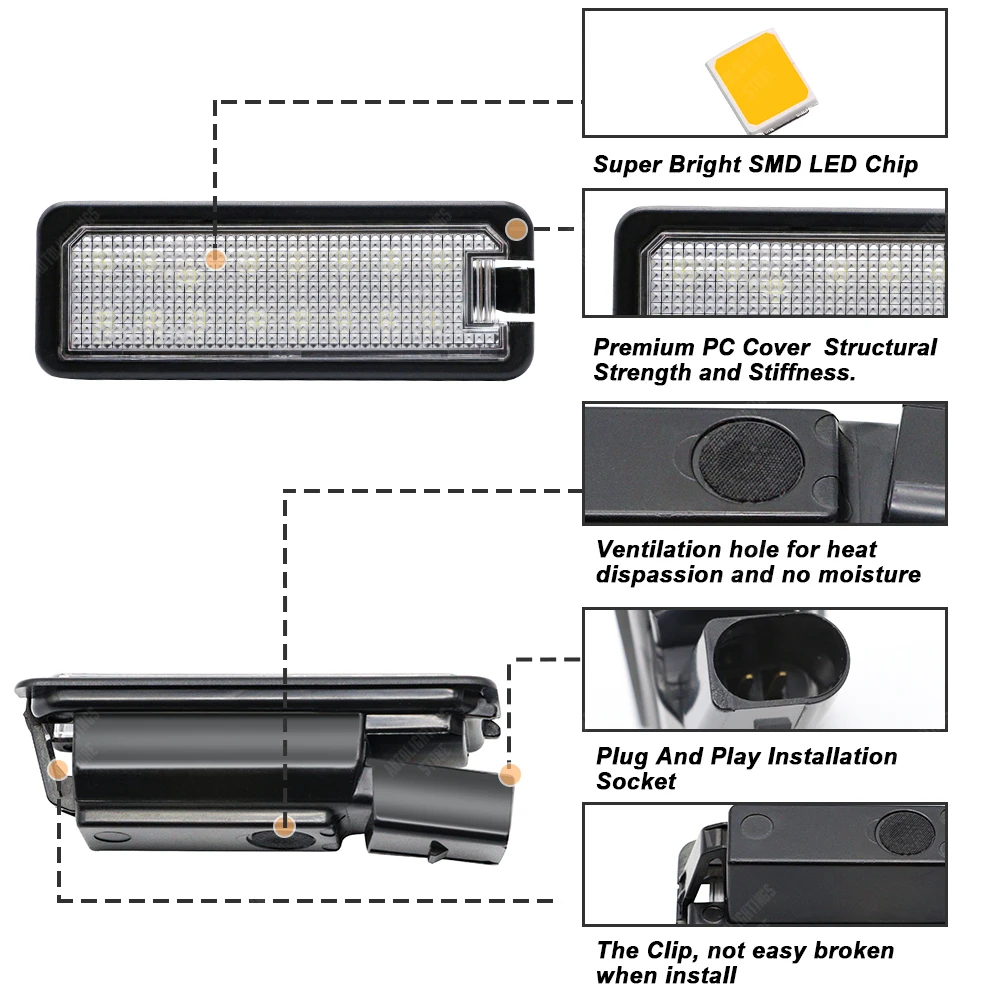 Super Bright SMD LED Chip

Premium PC Cover Structural Strength and Stiffness.

Ventilation hole for heat dispassion and no moisture

Plug And Play Installation Socket

The Clip, not easy broken when install