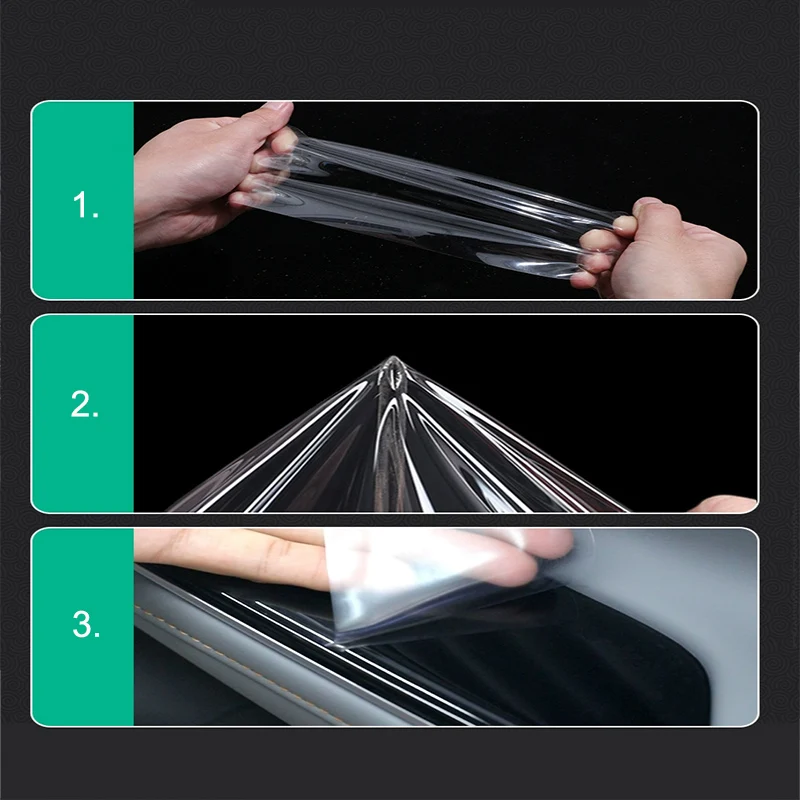 1.

2.

3.