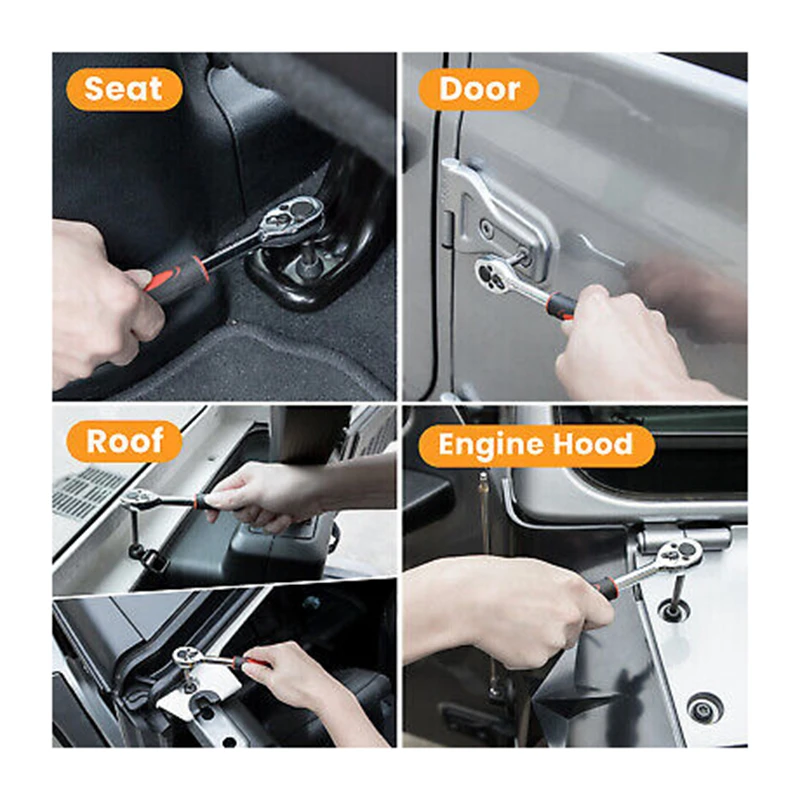 Seat

Door

Roof

Engine Hood