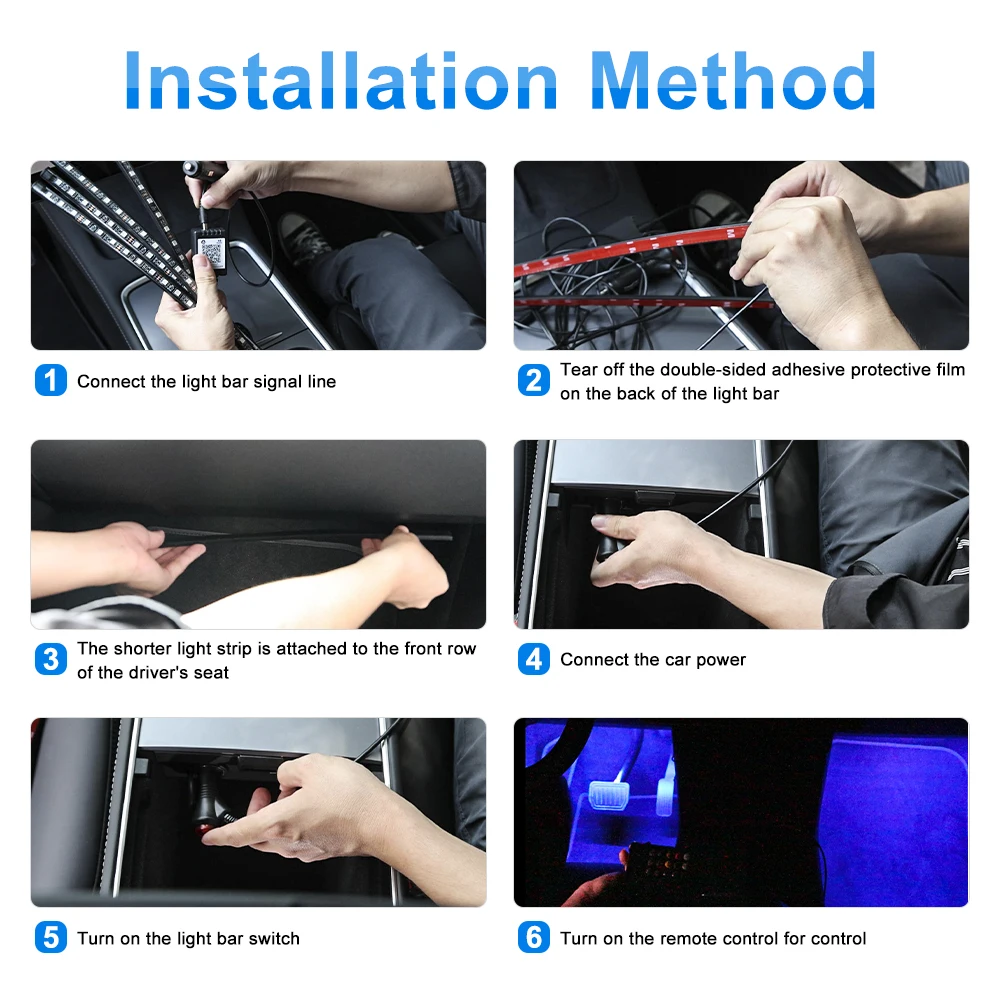 Installation Method

1 Connect the light bar signal line

2 Tear off the double-sided adhesive protective film on the back of the light bar

3 The shorter light strip is attached to the front row of the driver's seat

4 Connect the car power

5 Turn on the light bar switch

6 Turn on the remote control for control