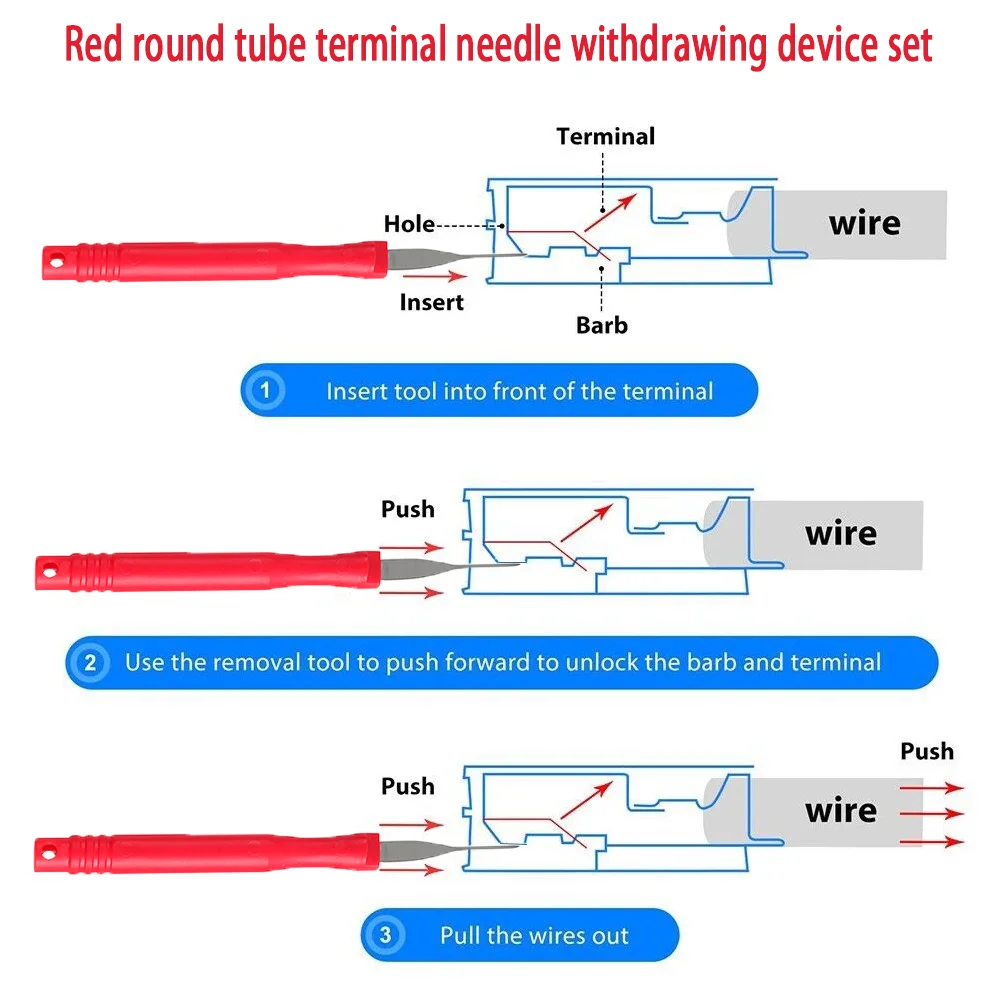 Red round tube terminal needle withdrawing device set

Terminal

Hole

wire

Insert

Barb

1 Insert tool into front of the terminal

Push

wire

2 Use the removal tool to push forward to unlock the barb and terminal

Push

Push

wire

3 Pull the wires out