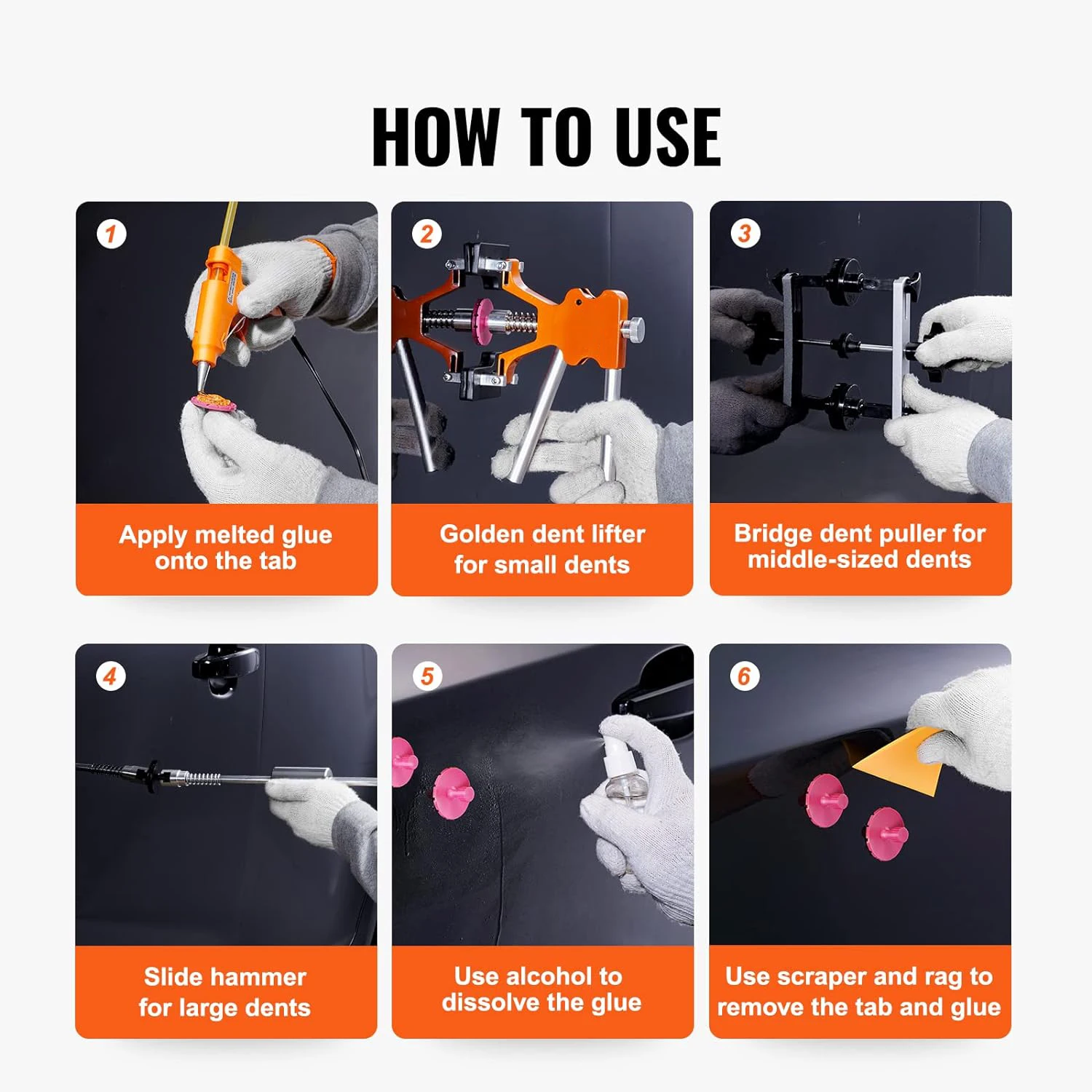 HOW TO USE

1
Apply melted glue onto the tab

2
Golden dent lifter for small dents

3
Bridge dent puller for middle-sized dents

4
Slide hammer for large dents

5
Use alcohol to dissolve the glue

6
Use scraper and rag to remove the tab and glue