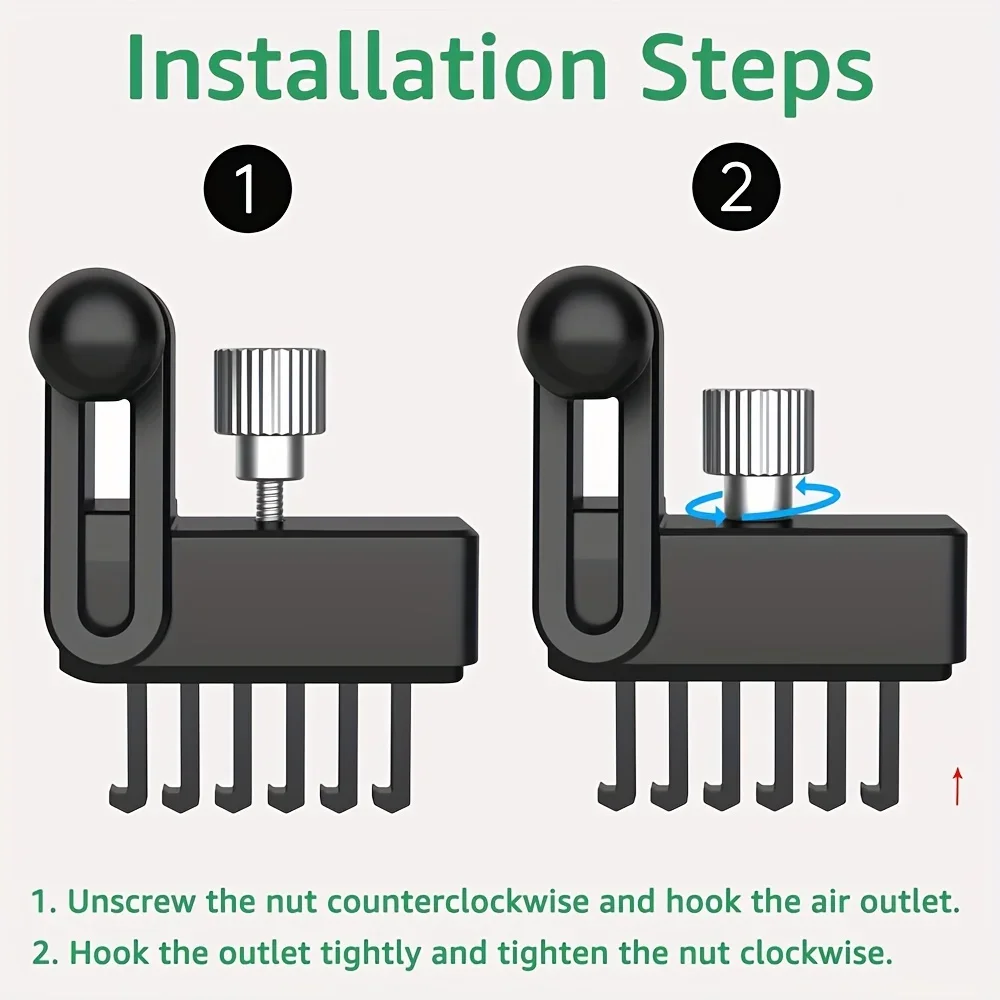 Installation Steps

1

2

1. Unscrew the nut counterclockwise and hook the air outlet.
2. Hook the outlet tightly and tighten the nut clockwise.