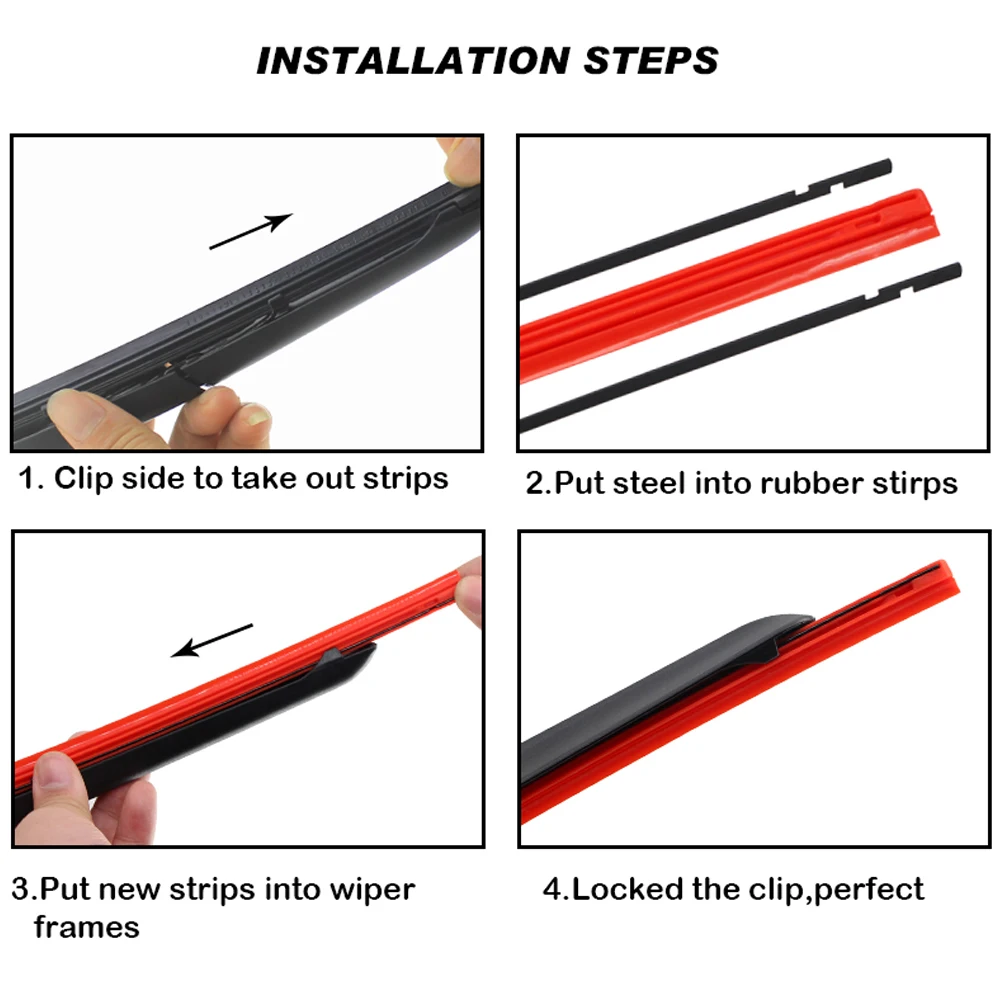 INSTALLATION STEPS

1. Clip side to take out strips

2.Put steel into rubber stirps

3.Put new strips into wiper frames

4.Locked the clip,perfect