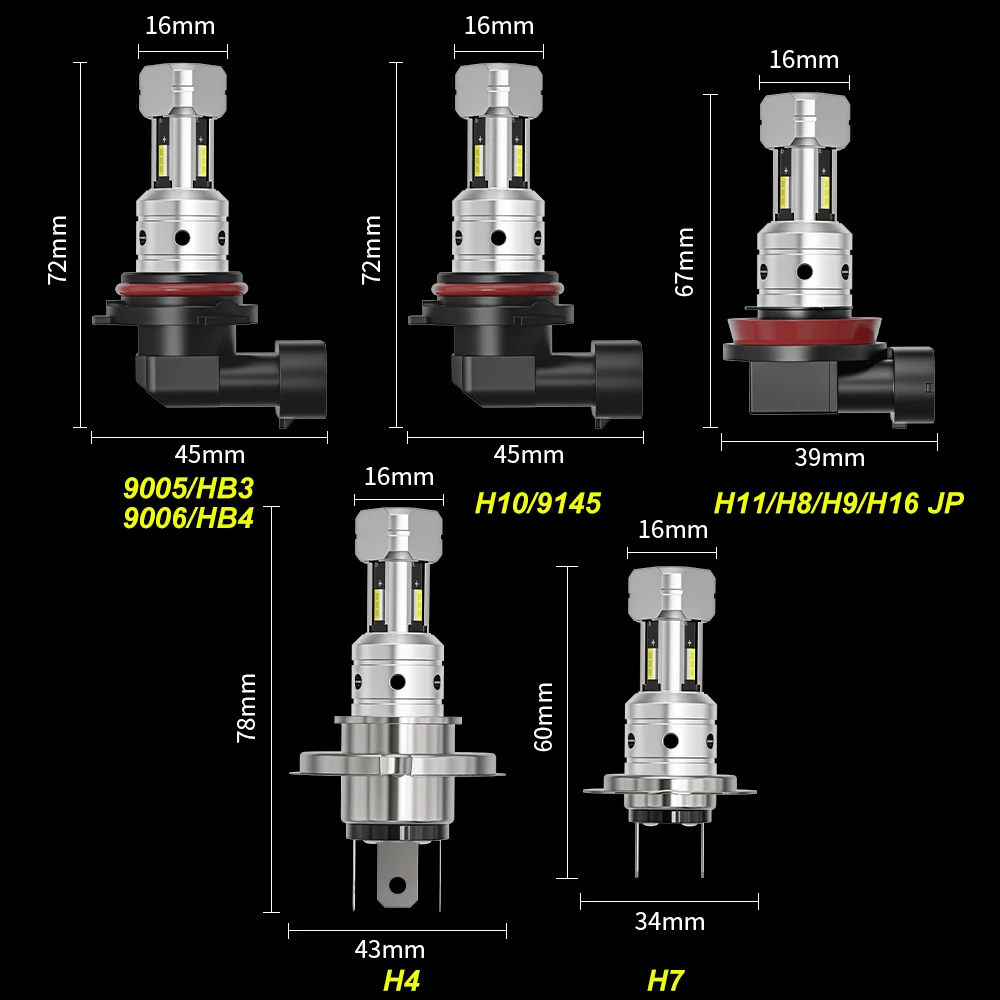 16mm
72mm
45mm
9005/HB3
9006/HB4

16mm
72mm
45mm
H10/9145

16mm
67mm
39mm
H11/H8/H9/H16 JP

16mm
78mm
43mm
H4

16mm
60mm
34mm
H7