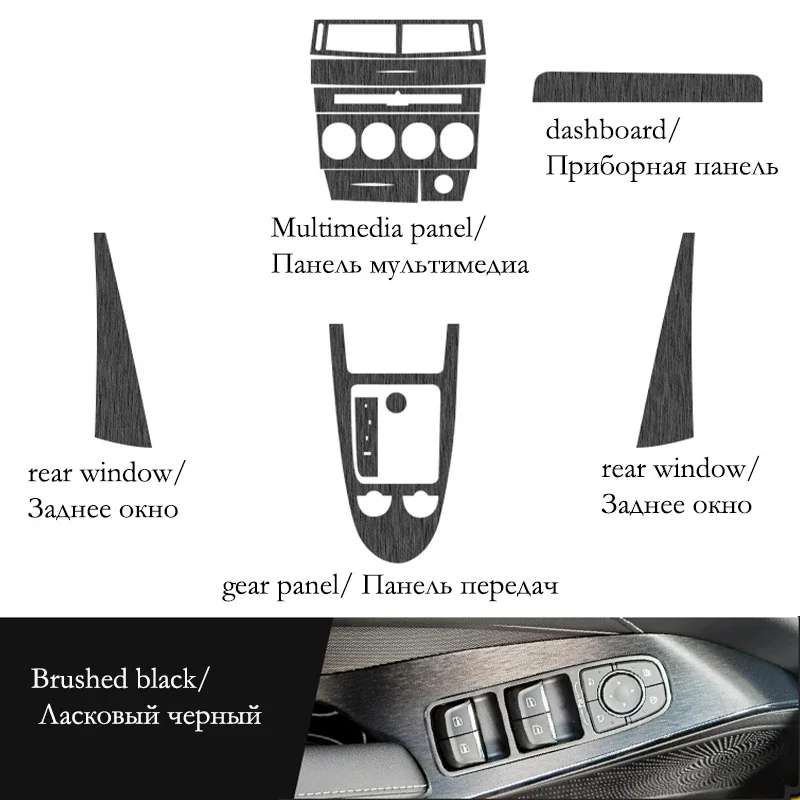 dashboard/
Приборная панель

Multimedia panel/
Панель мультимедиа

rear window/
Заднее окно

rear window/
Заднее окно

gear panel/ Панель передач

Brushed black/
Ласковый черный