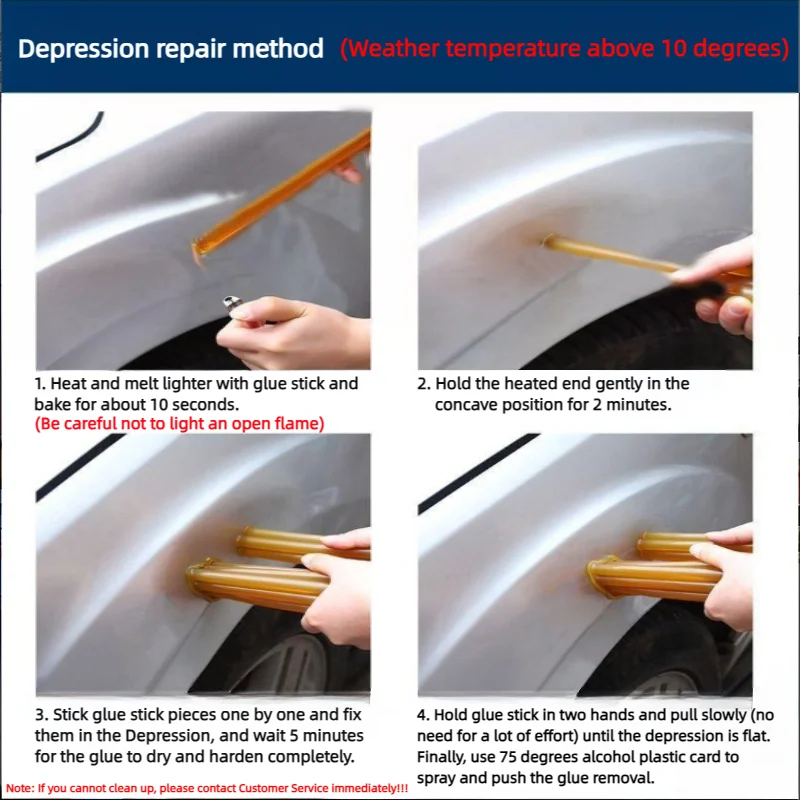 Depression repair method (Weather temperature above 10 degrees)

1. Heat and melt lighter with glue stick and bake for about 10 seconds.
(Be careful not to light an open flame)

2. Hold the heated end gently in the concave position for 2 minutes.

3. Stick glue stick pieces one by one and fix them in the Depression, and wait 5 minutes for the glue to dry and harden completely.

4. Hold glue stick in two hands and pull slowly (no need for a lot of effort) until the depression is flat. Finally, use 75 degrees alcohol plastic card to spray and push the glue removal.

Note: If you cannot clean up, please contact Customer Service immediately!!!