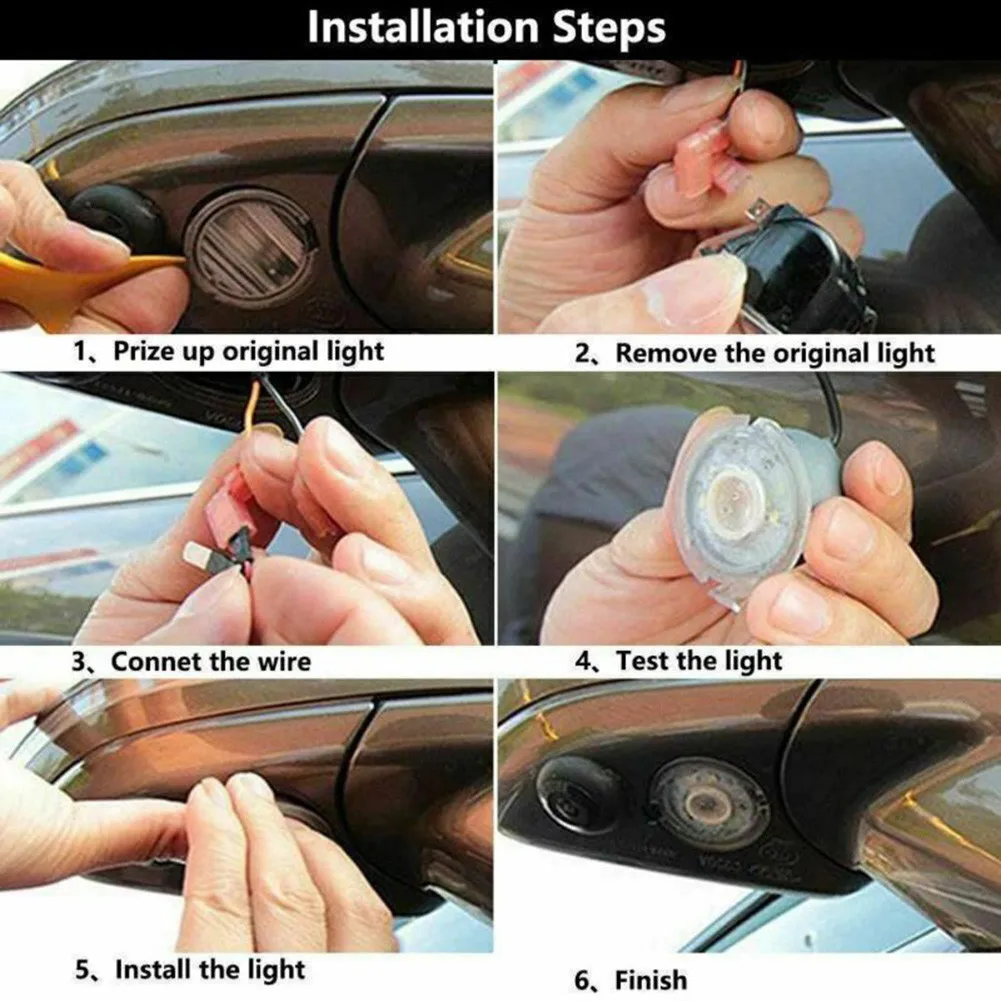 Installation Steps

1、Prize up original light

2、Remove the original light

3、Connet the wire

4、Test the light

5、Install the light

6、Finish