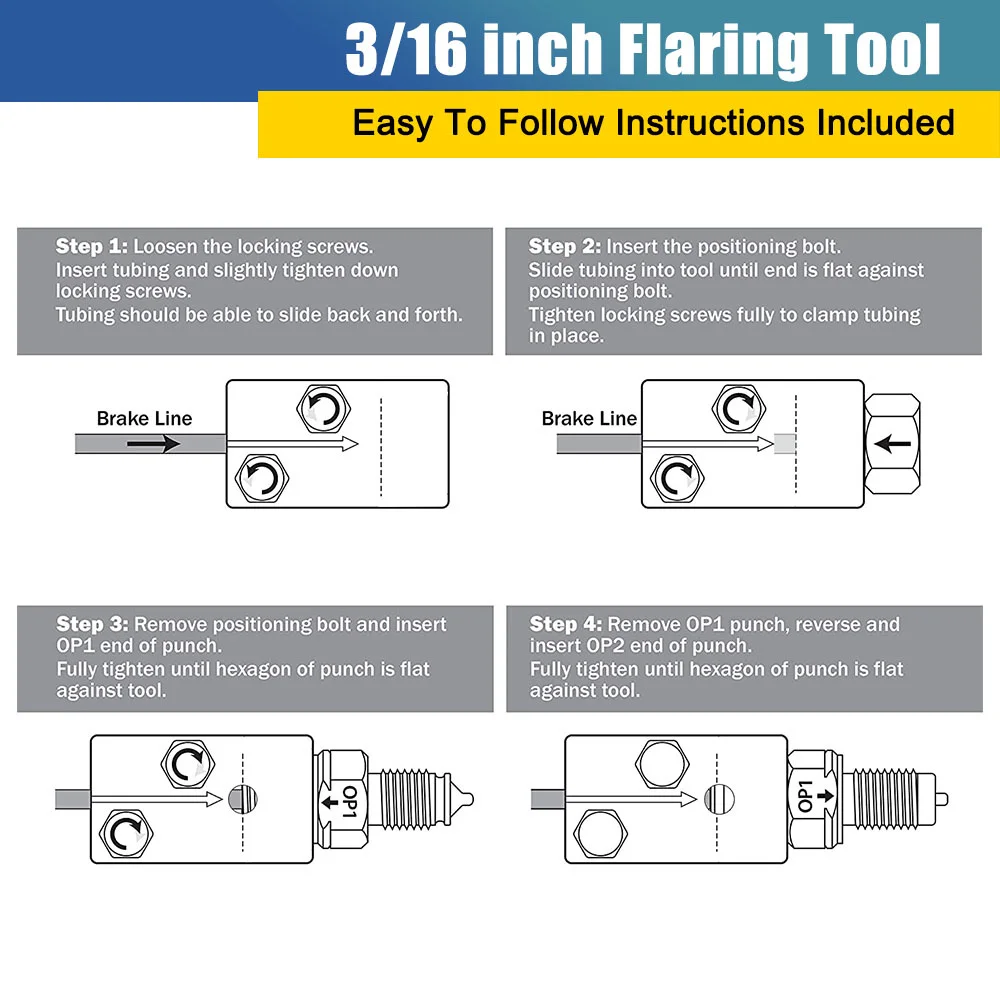 3/16 inch Flaring Tool

Easy To Follow Instructions Included

Step 1: Loosen the locking screws. Insert tubing and slightly tighten down locking screws. Tubing should be able to slide back and forth.

Brake Line

Step 2: Insert the positioning bolt. Slide tubing into tool until end is flat against positioning bolt. Tighten locking screws fully to clamp tubing in place.

Brake Line

Step 3: Remove positioning bolt and insert OP1 end of punch. Fully tighten until hexagon of punch is flat against tool.

OP1

Step 4: Remove OP1 punch, reverse and insert OP2 end of punch. Fully tighten until hexagon of punch is flat against tool.

OP1