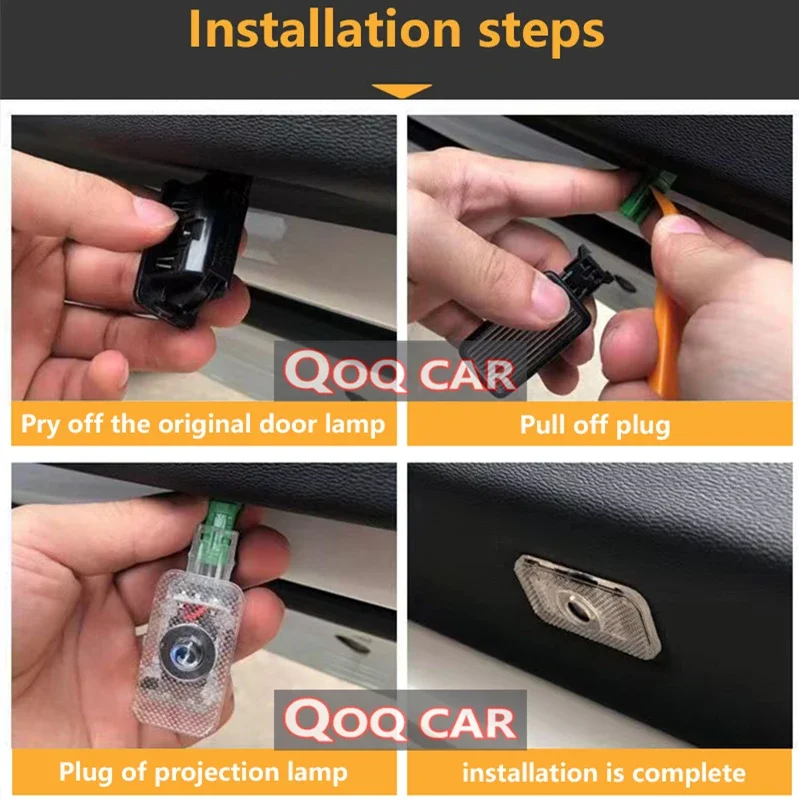 Installation steps

QOQ CAR

Pry off the original door lamp

Pull off plug

QOQ CAR

Plug of projection lamp

installation is complete