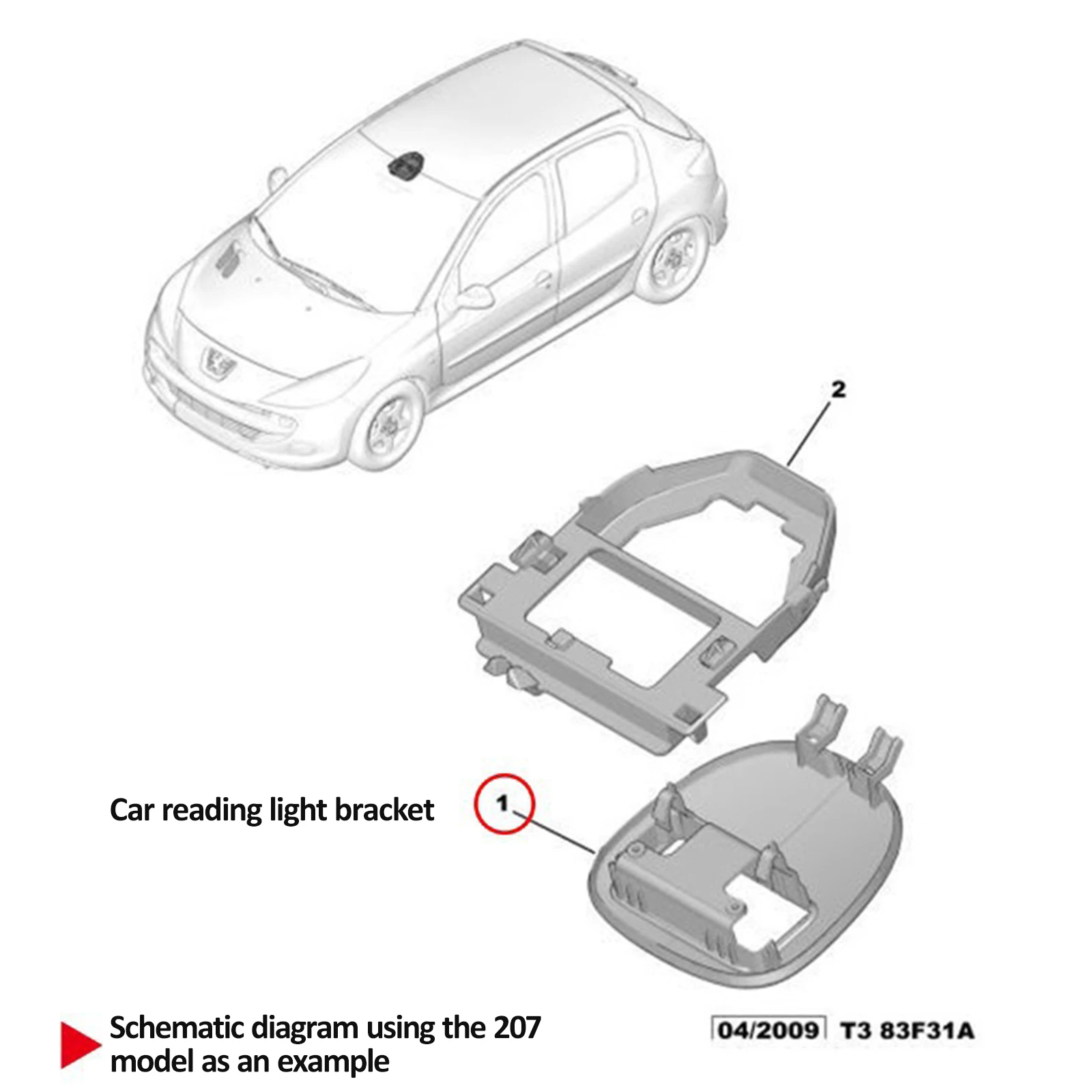 2

Car reading light bracket

1

Schematic diagram using the 207 model as an example

04/2009 T3 83F31A