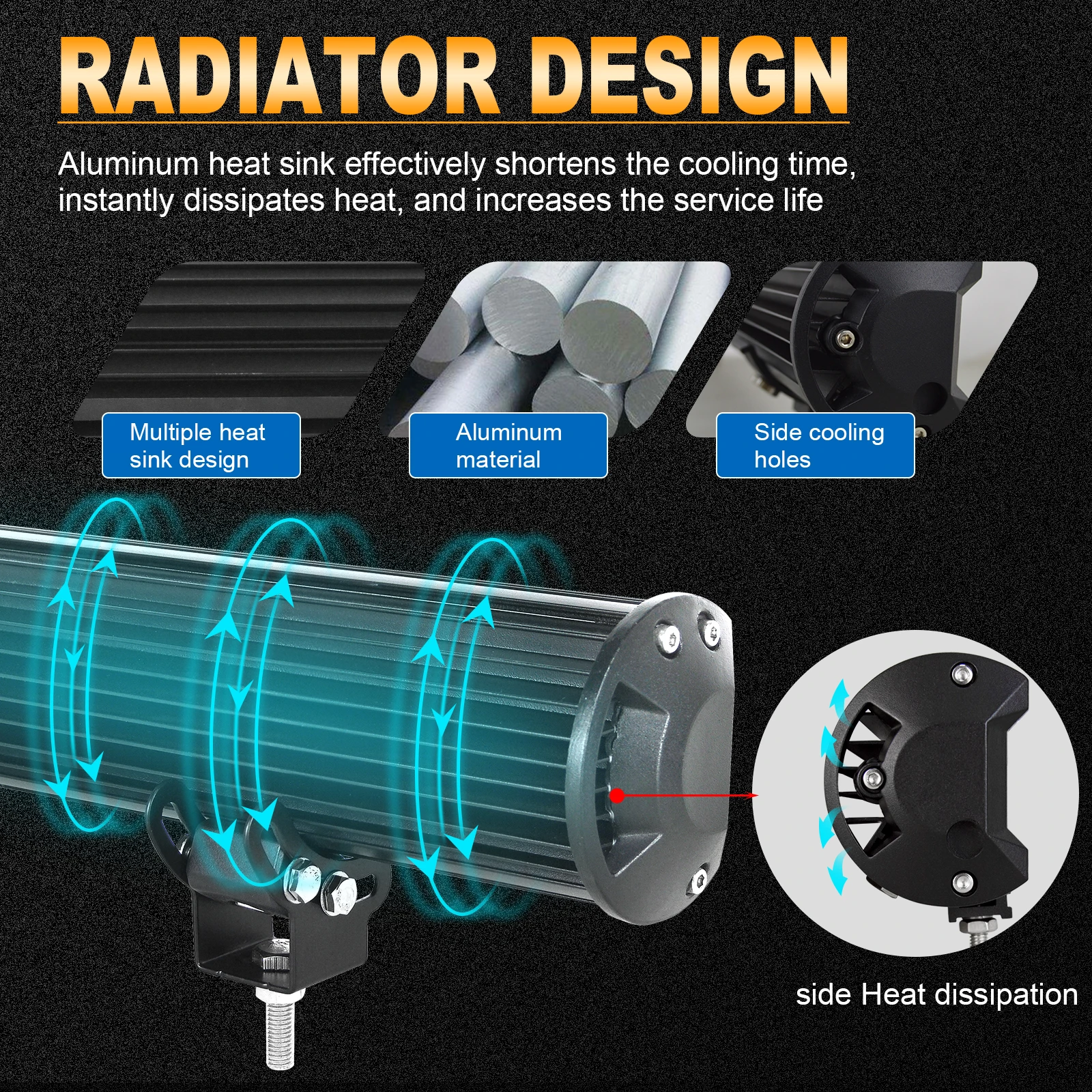 RADIATOR DESIGN

Aluminum heat sink effectively shortens the cooling time, instantly dissipates heat, and increases the service life

Multiple heat sink design

Aluminum material

Side cooling holes

side Heat dissipation