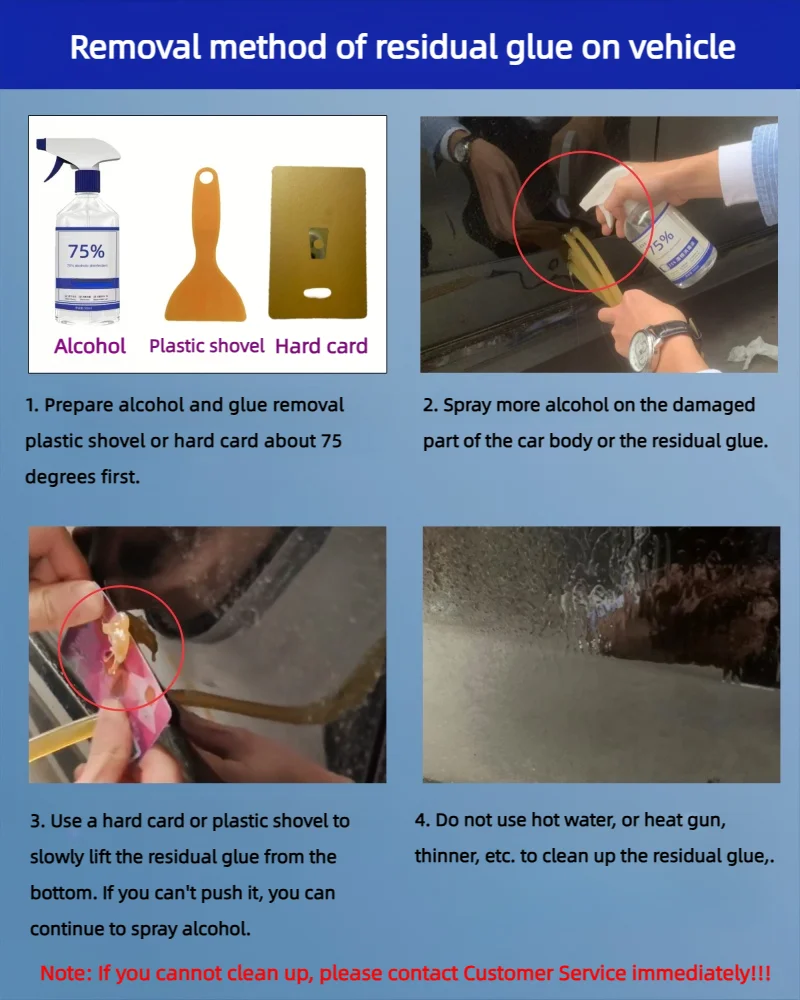 Removal method of residual glue on vehicle

75%

Alcohol Plastic shovel Hard card

75%

1. Prepare alcohol and glue removal plastic shovel or hard card about 75 degrees first.

2. Spray more alcohol on the damaged part of the car body or the residual glue.

3. Use a hard card or plastic shovel to slowly lift the residual glue from the bottom. If you can't push it, you can continue to spray alcohol.

4. Do not use hot water, or heat gun, thinner, etc. to clean up the residual glue,.

Note: If you cannot clean up, please contact Customer Service immediately!!!