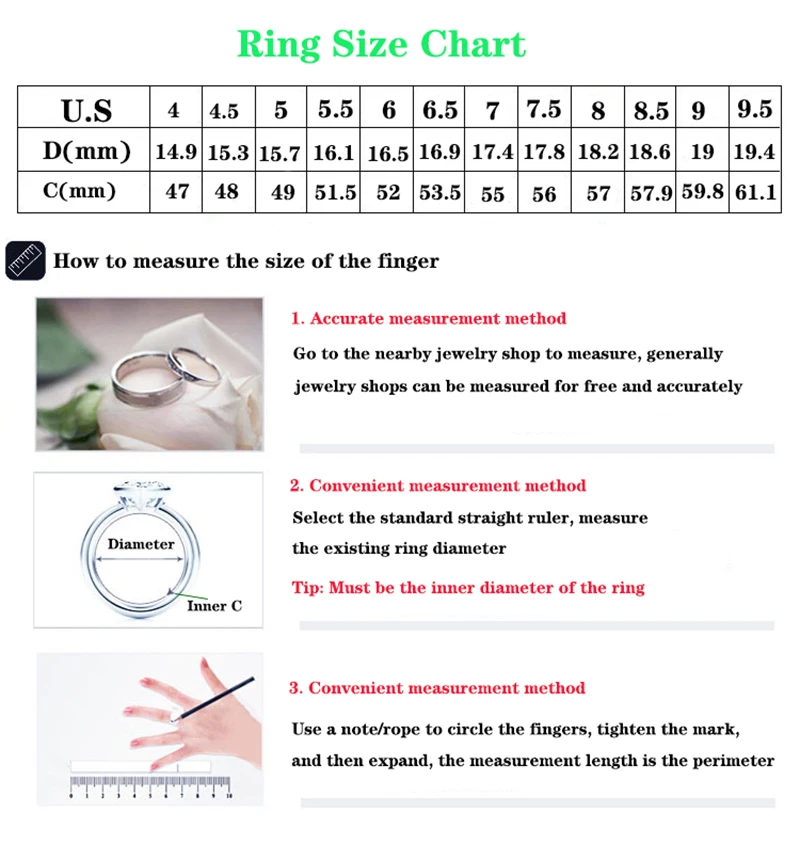 Ring Size Chart

| U.S | 4 | 4.5 | 5 | 5.5 | 6 | 6.5 | 7 | 7.5 | 8 | 8.5 | 9 | 9.5 |
|---|---|---|---|---|---|---|---|---|---|---|---|---|
| D(mm) | 14.9 | 15.3 | 15.7 | 16.1 | 16.5 | 16.9 | 17.4 | 17.8 | 18.2 | 18.6 | 19 | 19.4 |
| C(mm) | 47 | 48 | 49 | 51.5 | 52 | 53.5 | 55 | 56 | 57 | 57.9 | 59.8 | 61.1 |

How to measure the size of the finger

1. Accurate measurement method
Go to the nearby jewelry shop to measure, generally jewelry shops can be measured for free and accurately

Diameter
Inner C

2. Convenient measurement method
Select the standard straight ruler, measure the existing ring diameter
Tip: Must be the inner diameter of the ring

0 1 2 3 4 5 6 7 8 9 10

3. Convenient measurement method
Use a note/rope to circle the fingers, tighten the mark, and then expand, the measurement length is the perimeter